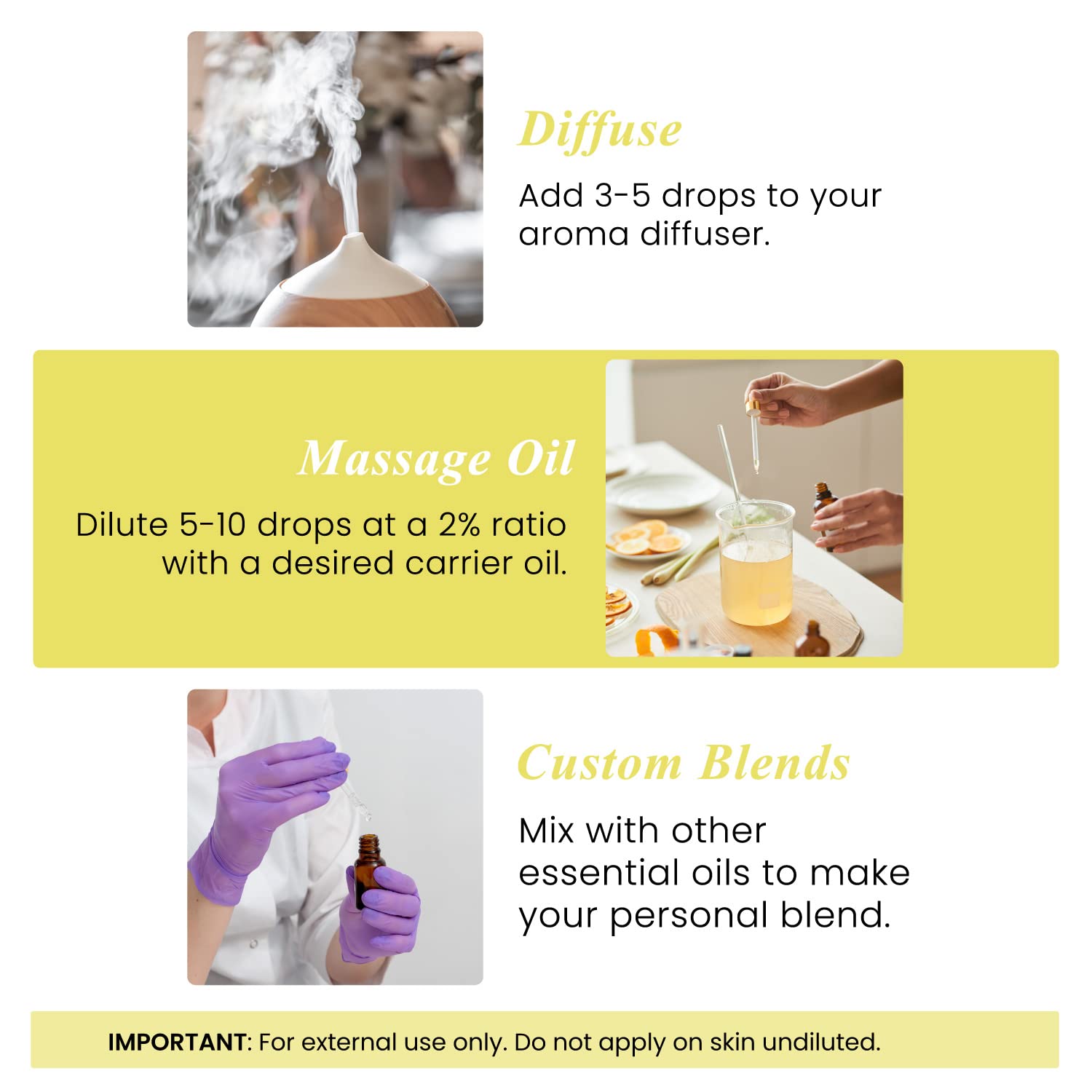 Diffuse

Add 3-5 drops to your aroma diffuser.

Massage Oil

Dilute 5-10 drops at a 2% ratio with a desired carrier oil.

Custom Blends

Mix with other essential oils to make your personal blend.

IMPORTANT: For external use only. Do not apply on skin undiluted.