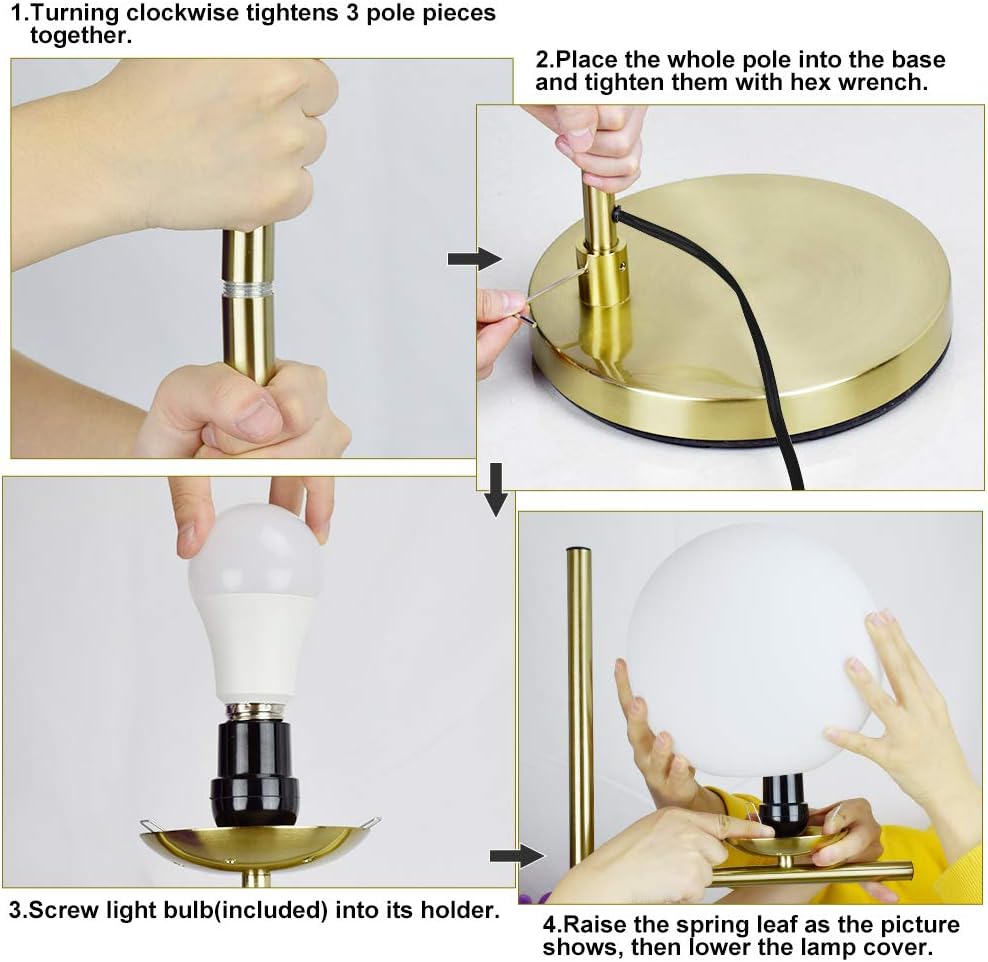 1.Turning clockwise tightens 3 pole pieces together.

2.Place the whole pole into the base and tighten them with hex wrench.

3.Screw light bulb(included) into its holder.

4.Raise the spring leaf as the picture shows, then lower the lamp cover.