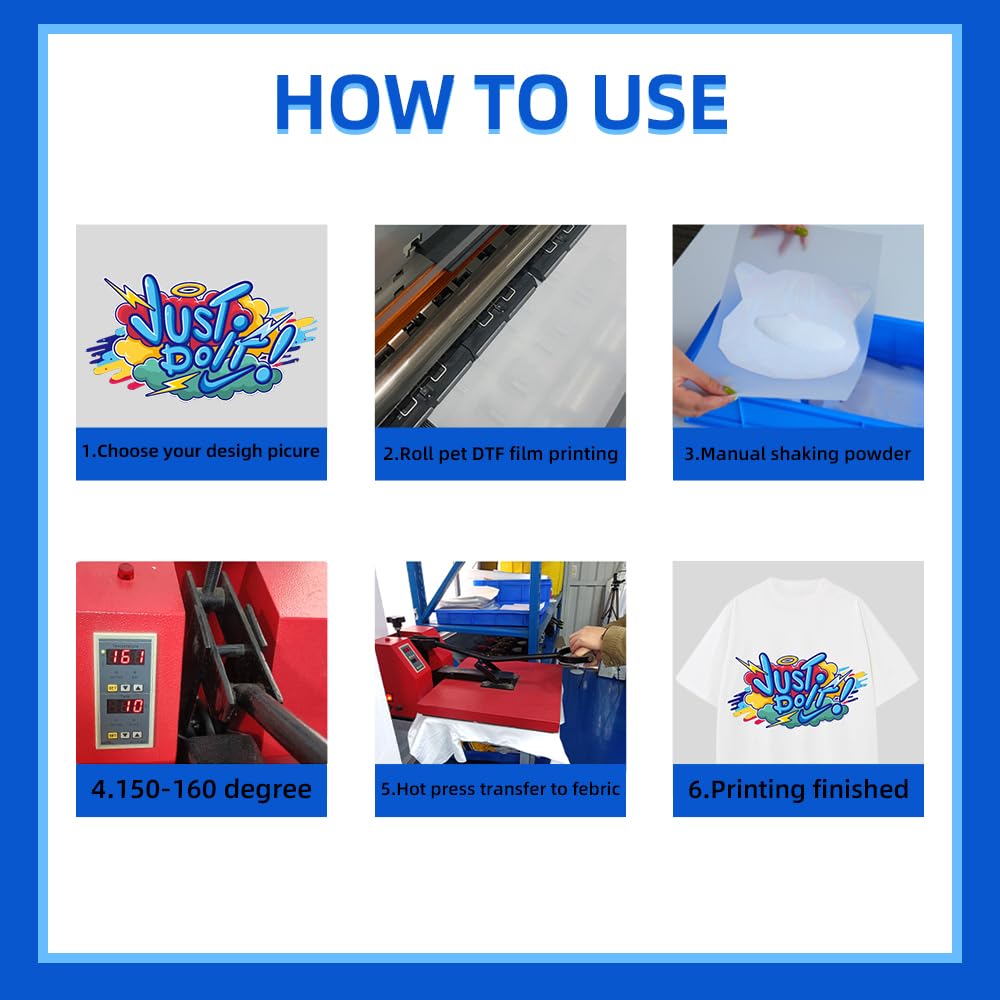 HOW TO USE

JUST DO IT!

1.Choose your desigh picure

2.Roll pet DTF film printing

3.Manual shaking powder

161

10

4.150-160 degree

5.Hot press transfer to febric

JUST DO IT!

6.Printing finished