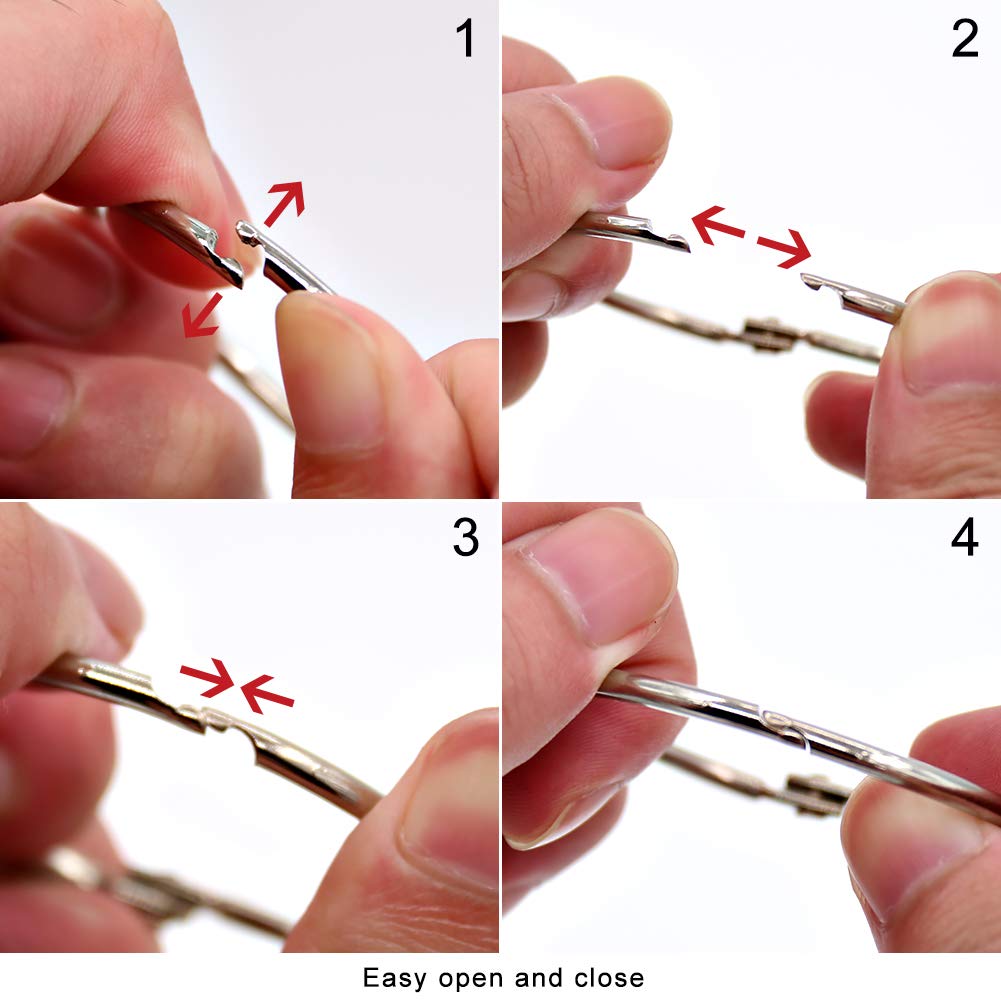 1

2

3

4

Easy open and close