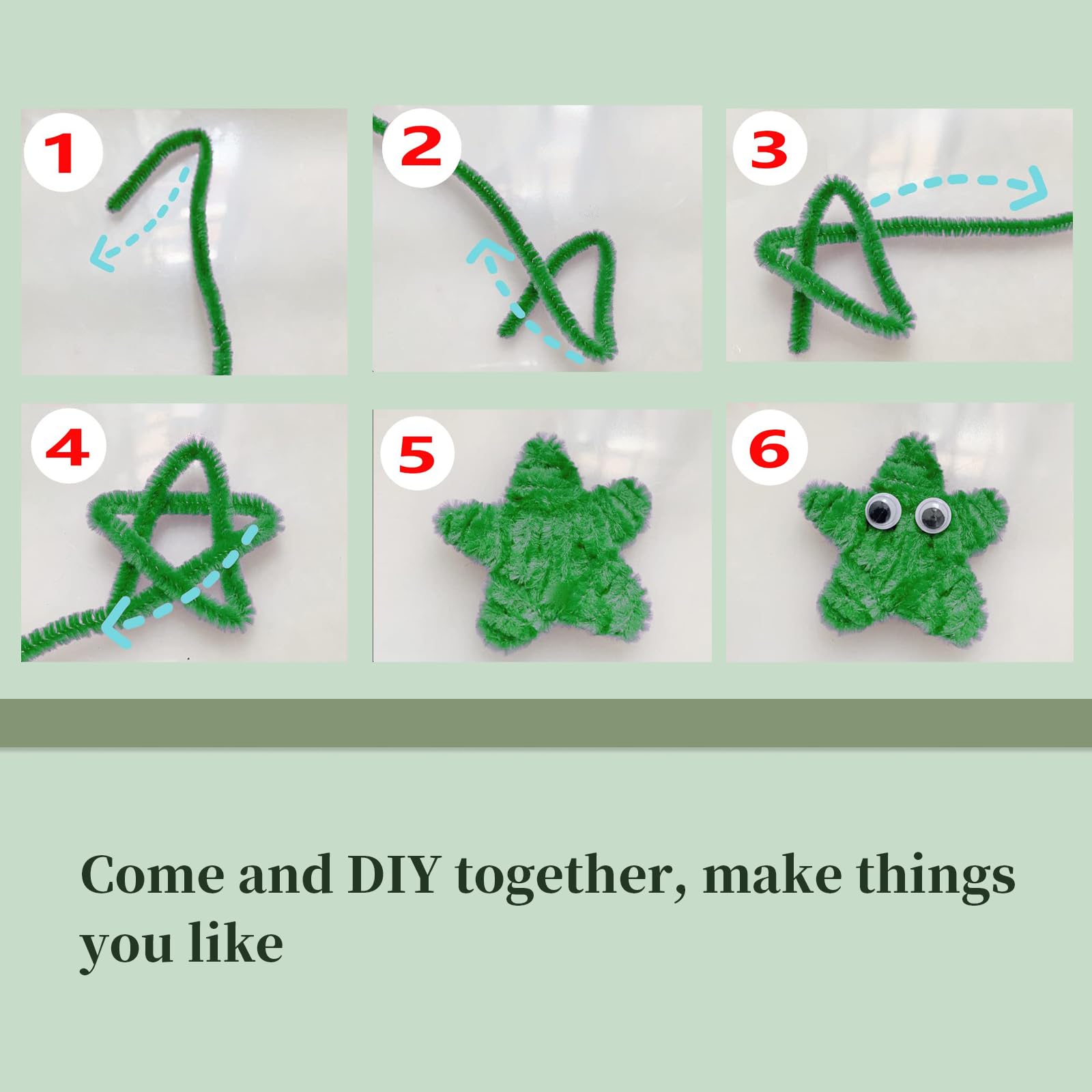 1

2

3

4

5

6

Come and DIY together, make things you like