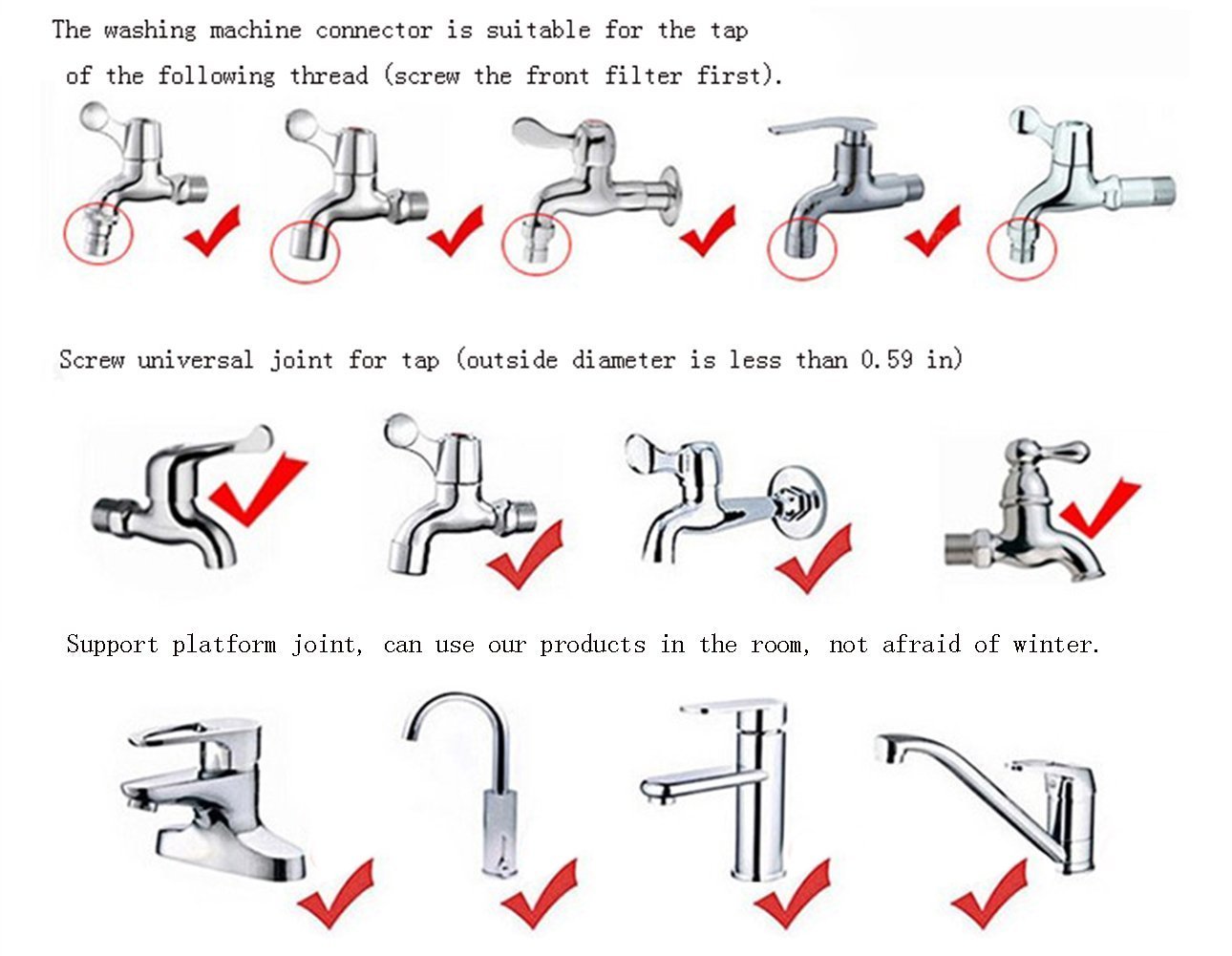 The washing machine connector is suitable for the tap of the following thread (screw the front filter first).

Screw universal joint for tap (outside diameter is less than 0.59 in)

Support platform joint, can use our products in the room, not afraid of winter.