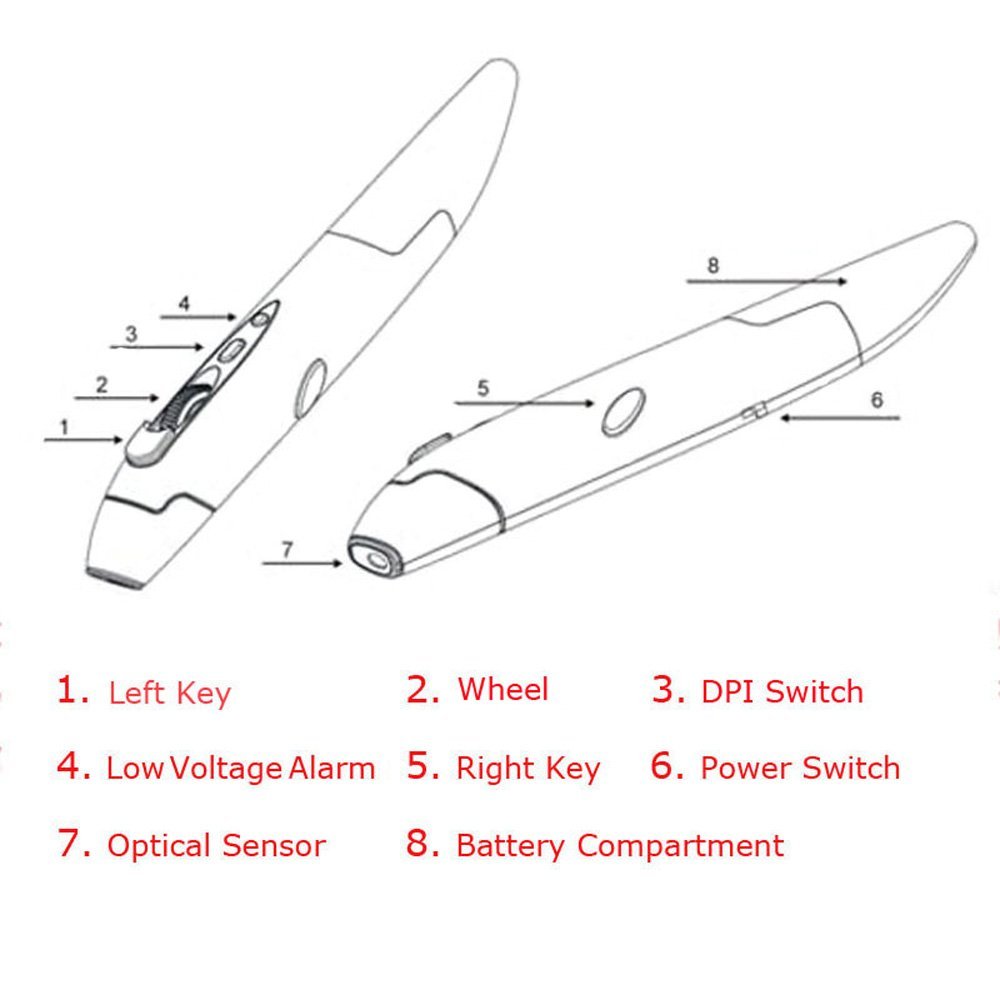 4
3
2
1
8
5
6
7

1. Left Key
2. Wheel
3. DPI Switch
4. Low Voltage Alarm
5. Right Key
6. Power Switch
7. Optical Sensor
8. Battery Compartment