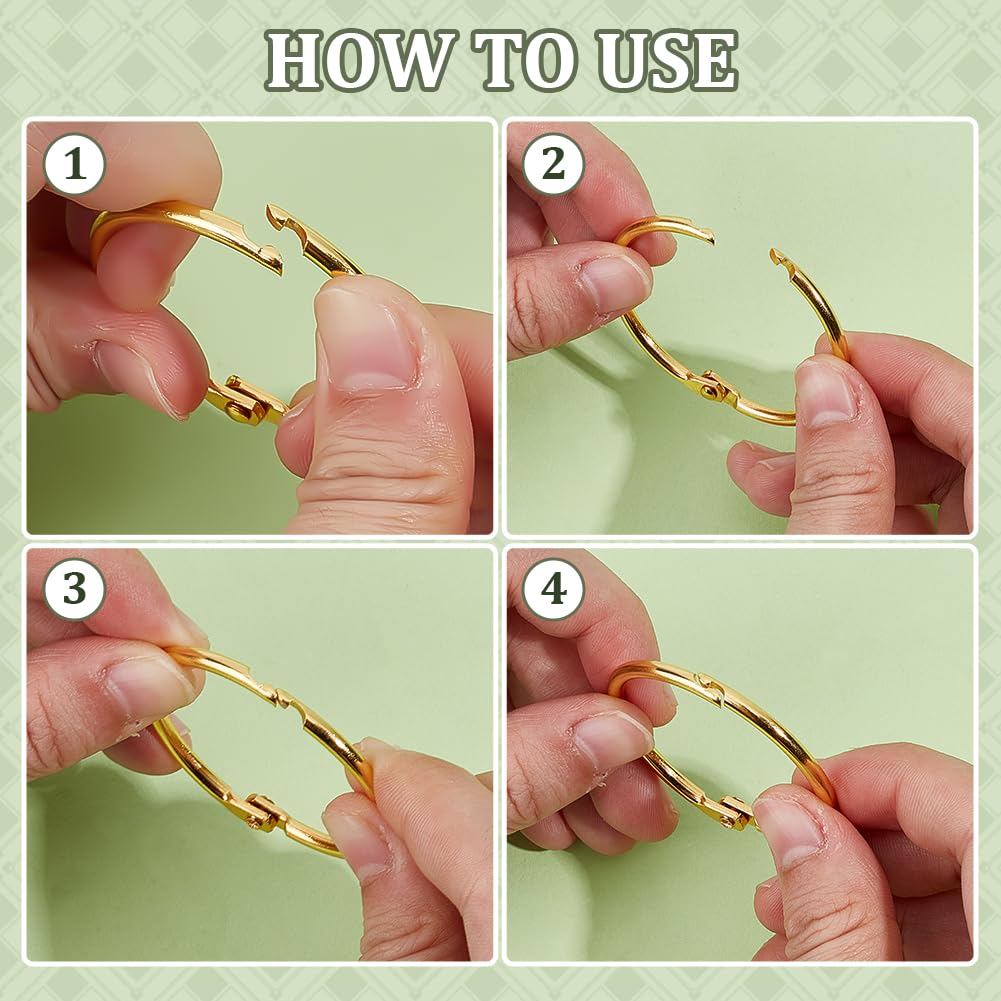 HOW TO USE

1

2

3

4