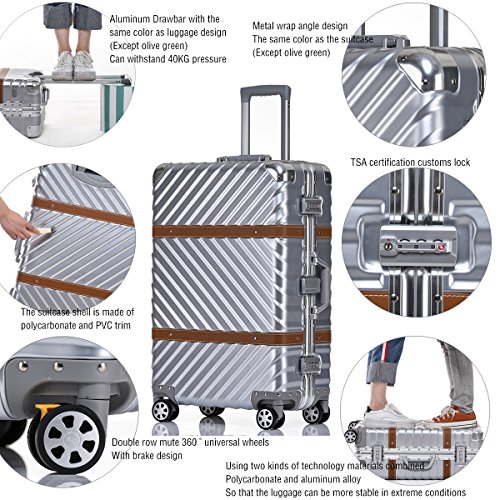 Aluminum Drawbar with the same color as luggage design (Except olive green) Can withstand 40KG pressure

Metal wrap angle design The same color as the suitcase (Except olive green)

TSA certification customs lock

The suitcase shell is made of polycarbonate and PVC trim

Double row mute 360 ° universal wheels With brake design

Using two kinds of technology materials combined Polycarbonate and aluminum alloy So that the luggage can be more stable in extreme conditions