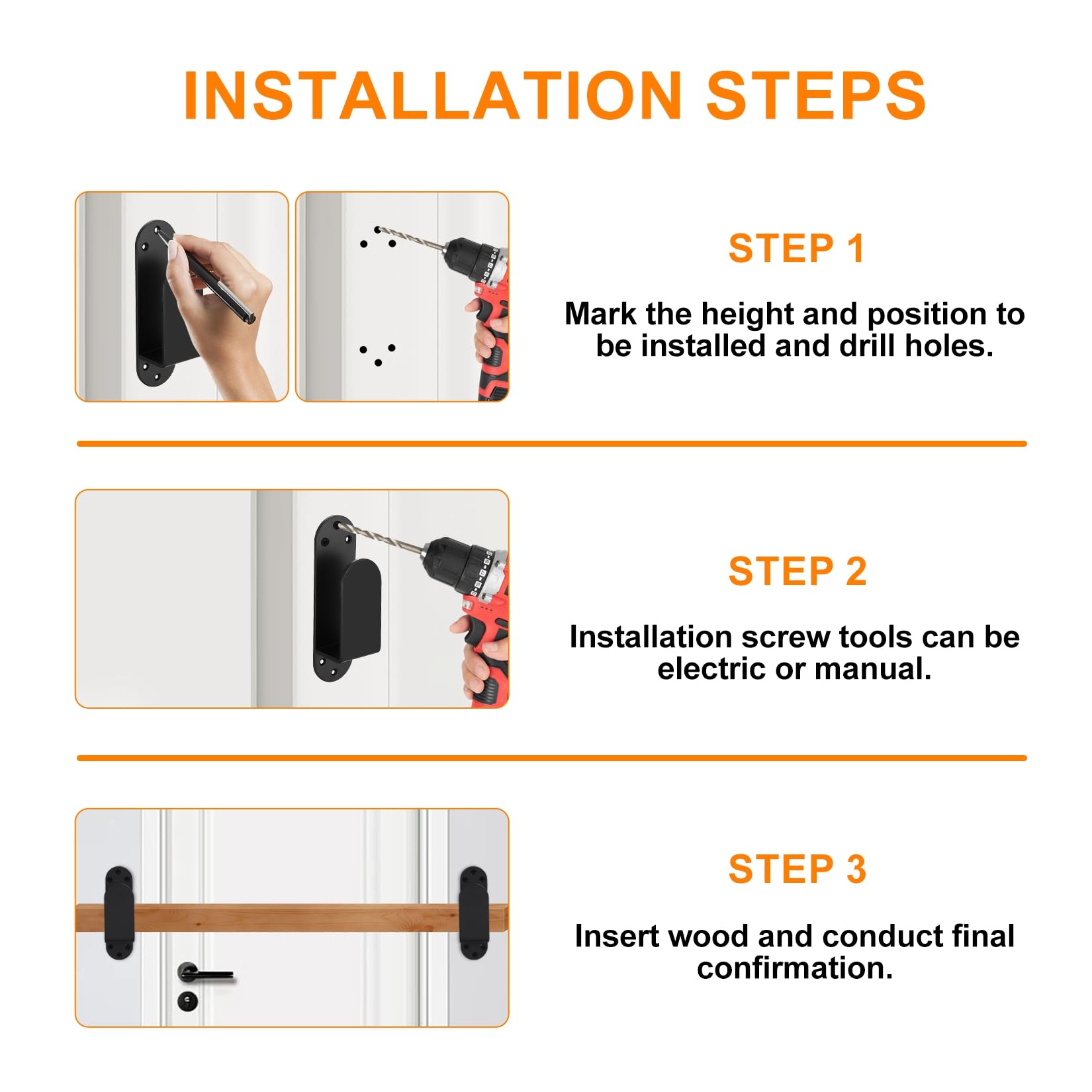 INSTALLATION STEPS

STEP 1

Mark the height and position to be installed and drill holes.

STEP 2

Installation screw tools can be electric or manual.

STEP 3

Insert wood and conduct final confirmation.