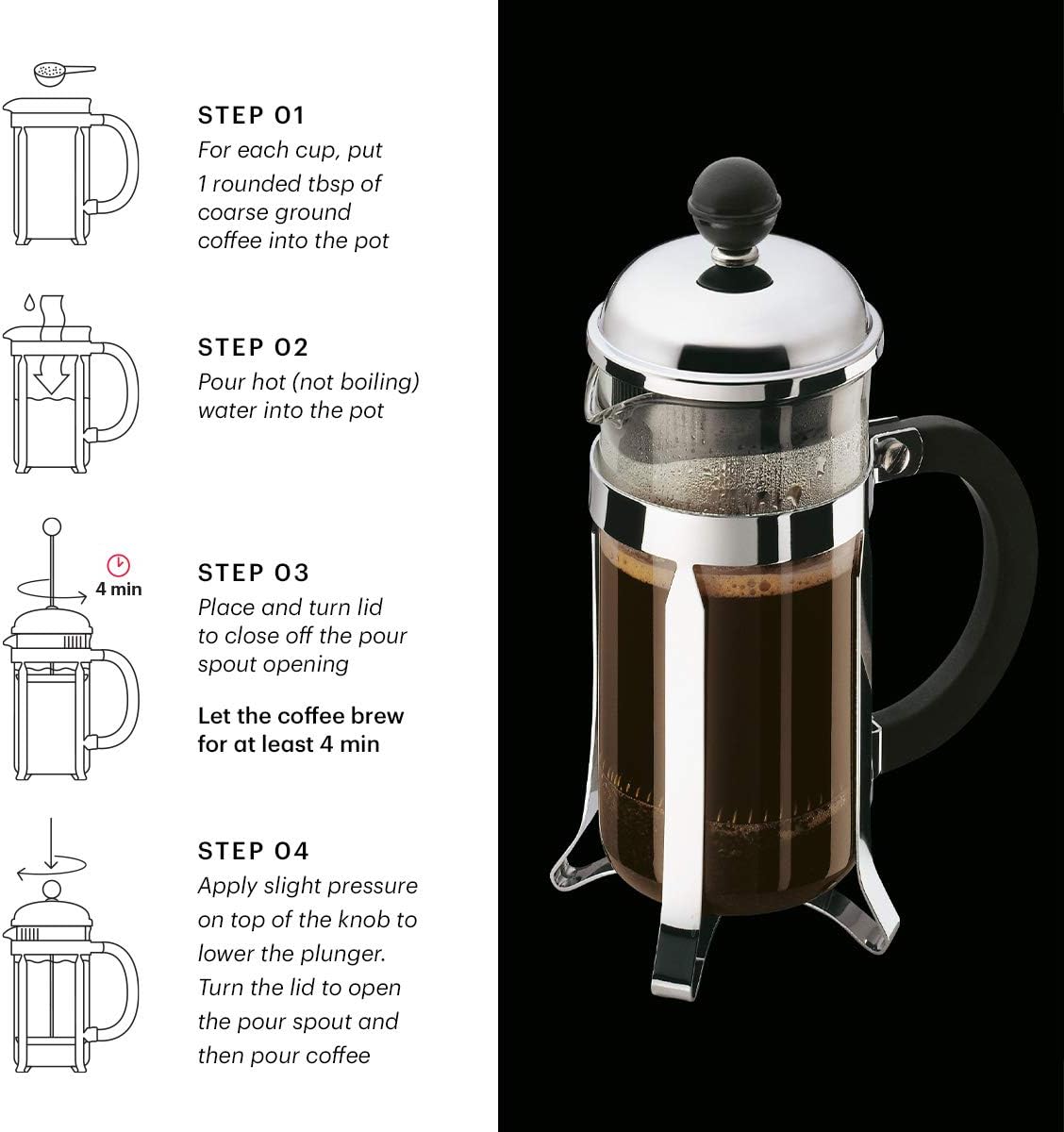 STEP 01
For each cup, put 1 rounded tbsp of coarse ground coffee into the pot

STEP 02
Pour hot (not boiling) water into the pot

4 min

STEP 03
Place and turn lid to close off the pour spout opening

Let the coffee brew for at least 4 min

STEP 04
Apply slight pressure on top of the knob to lower the plunger. Turn the lid to open the pour spout and then pour coffee