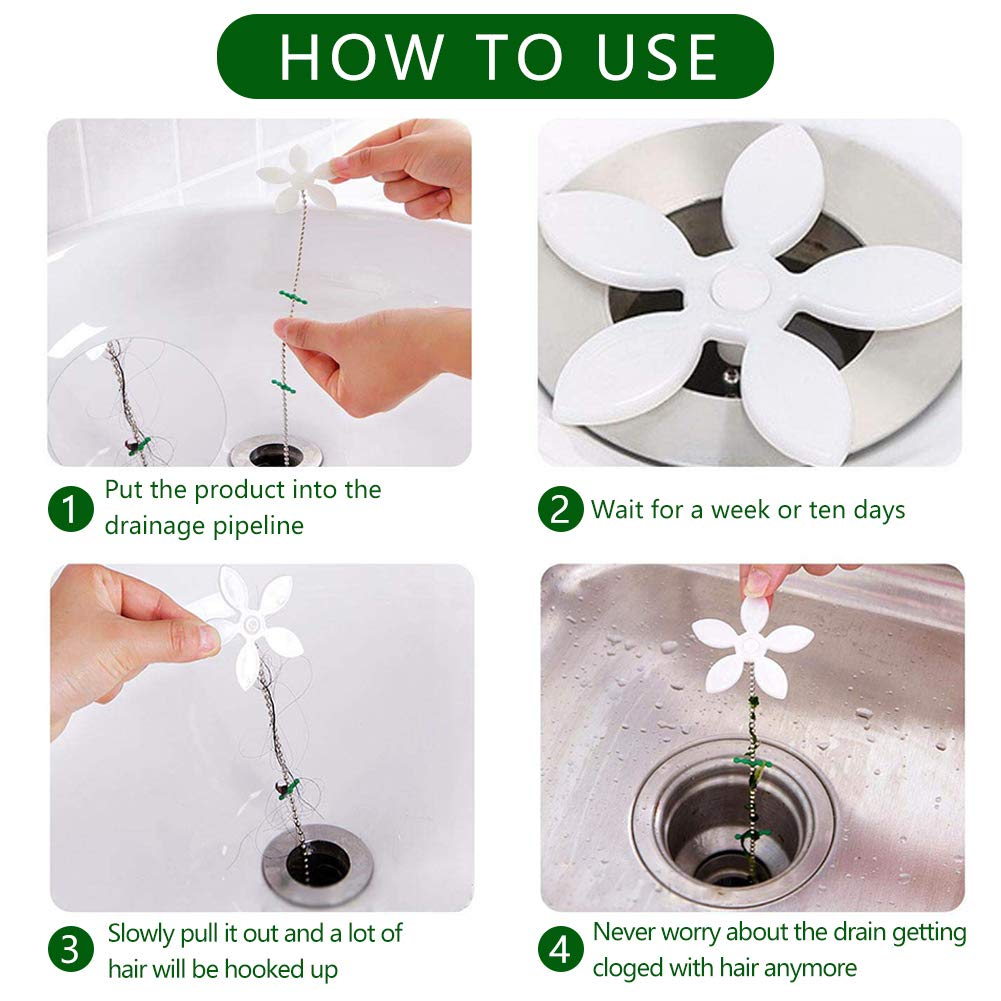 HOW TO USE

1 Put the product into the drainage pipeline

2 Wait for a week or ten days

3 Slowly pull it out and a lot of hair will be hooked up

4 Never worry about the drain getting cloged with hair anymore