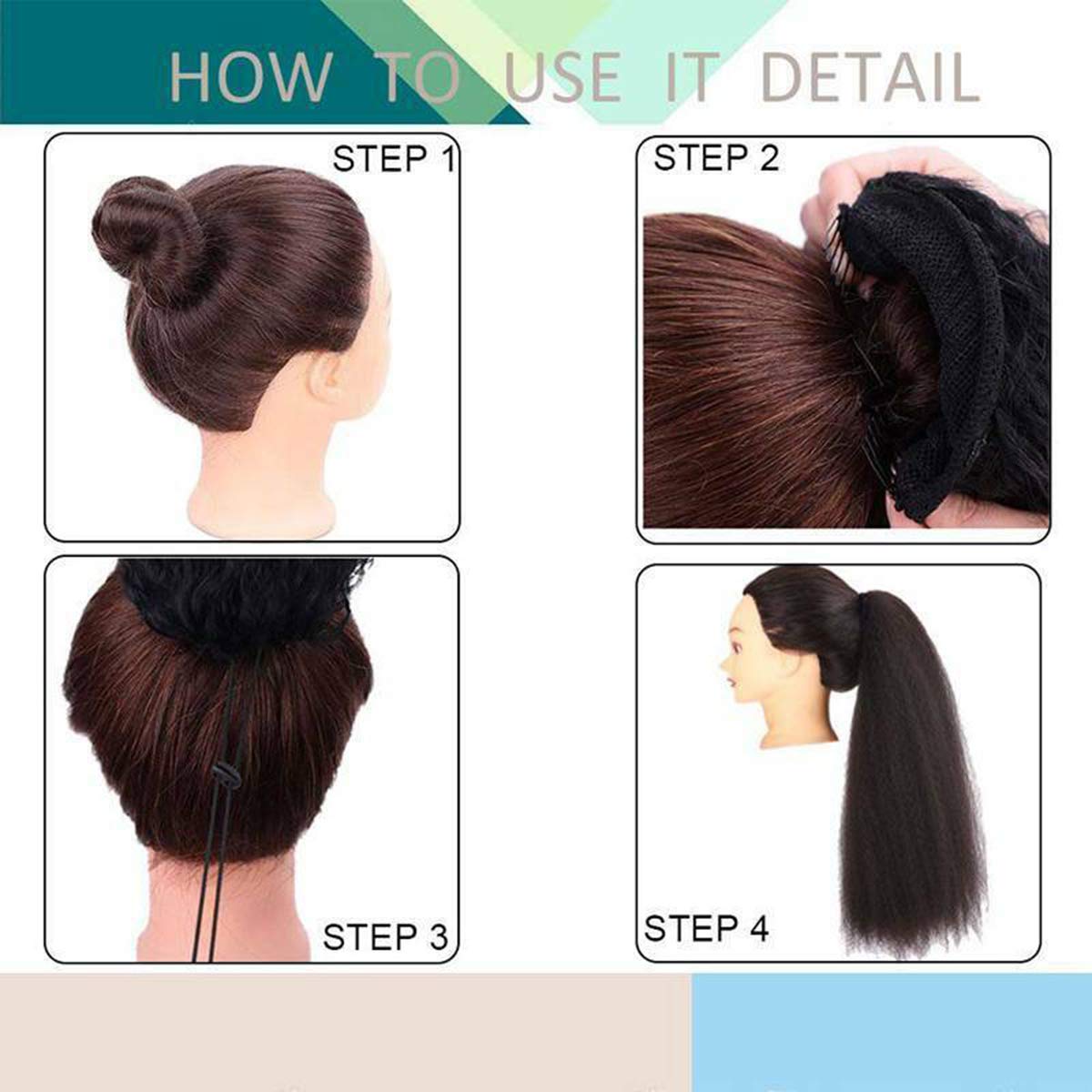 HOW TO USE IT DETAIL

STEP 1

STEP 2

STEP 3

STEP 4