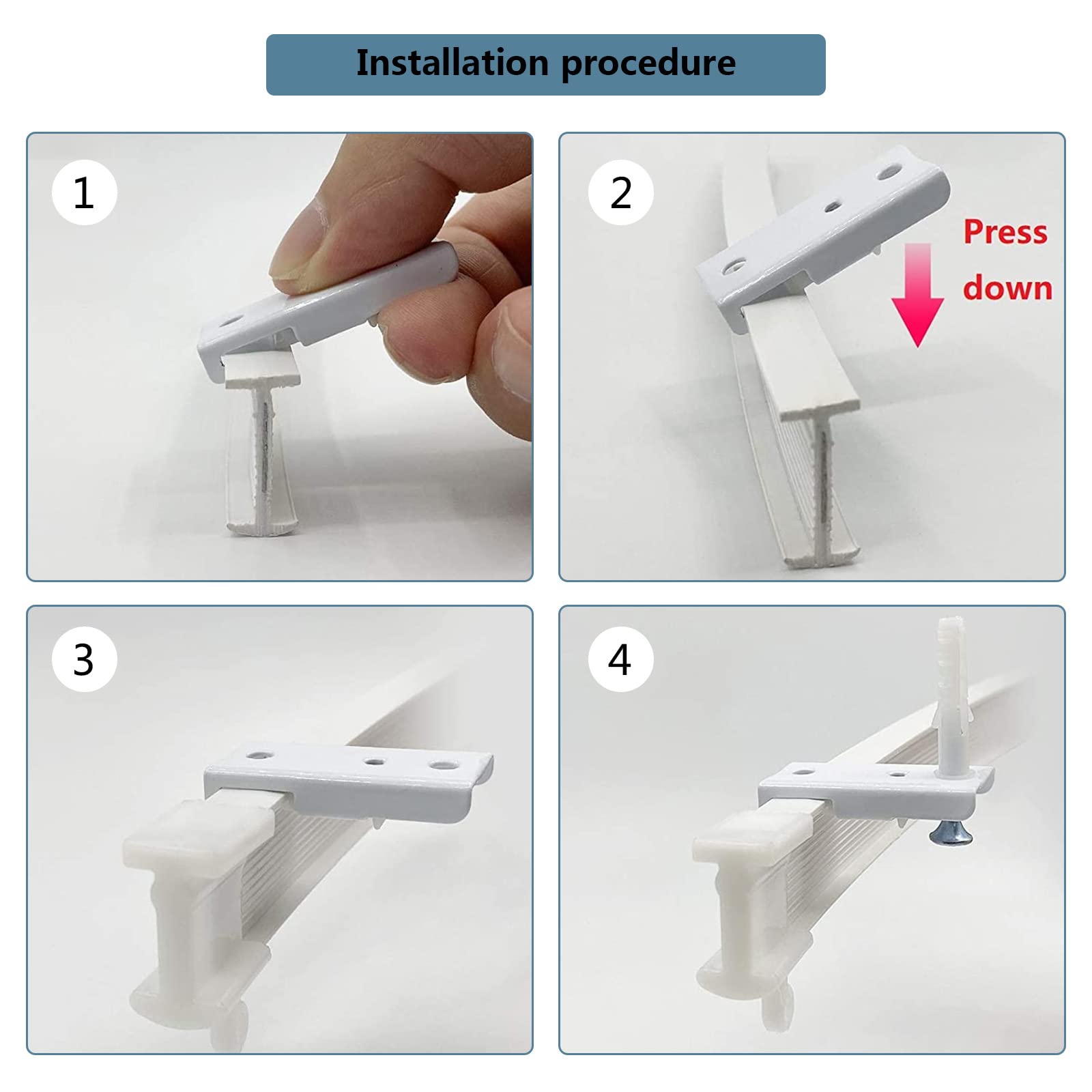 Installation procedure

1

2

Press down

3

4