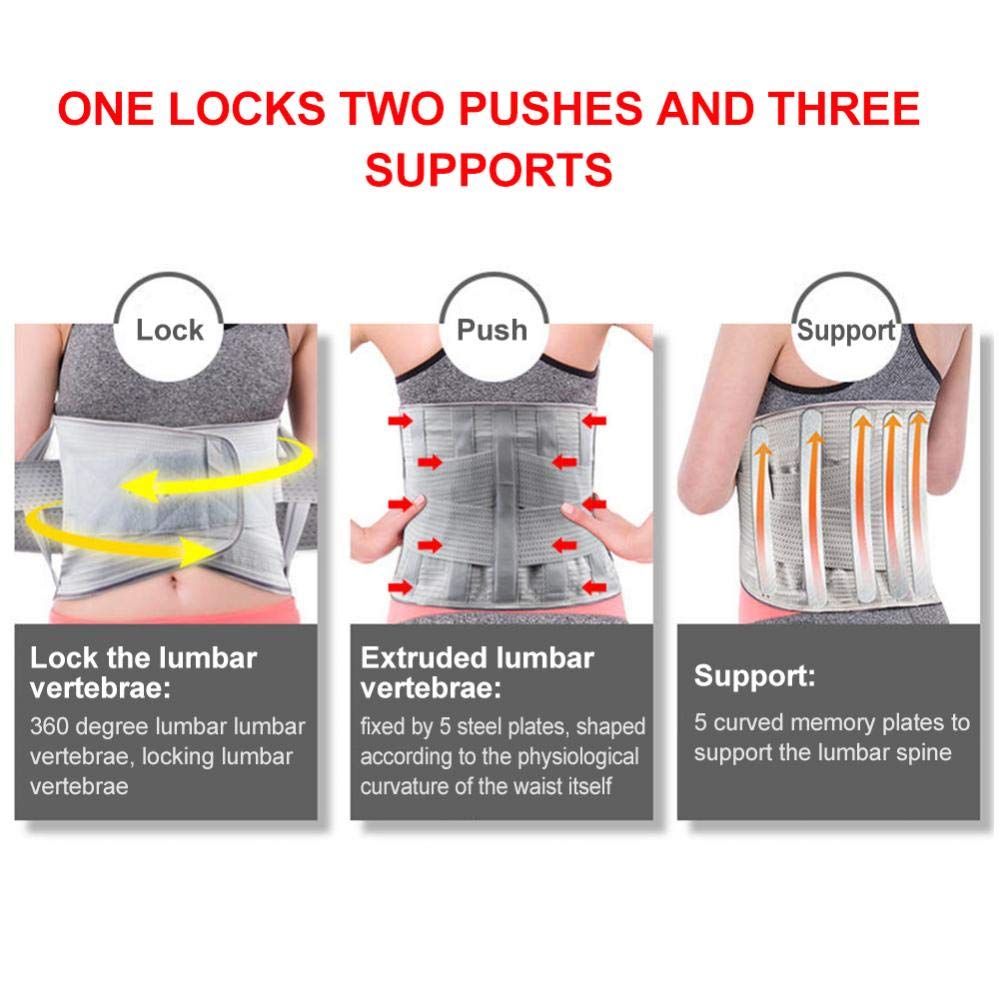 ONE LOCKS TWO PUSHES AND THREE SUPPORTS

Lock

Lock the lumbar vertebrae:

360 degree lumbar lumbar vertebrae, locking lumbar vertebrae

Push

Extruded lumbar vertebrae:

fixed by 5 steel plates, shaped according to the physiological curvature of the waist itself

Support

Support:

5 curved memory plates to support the lumbar spine