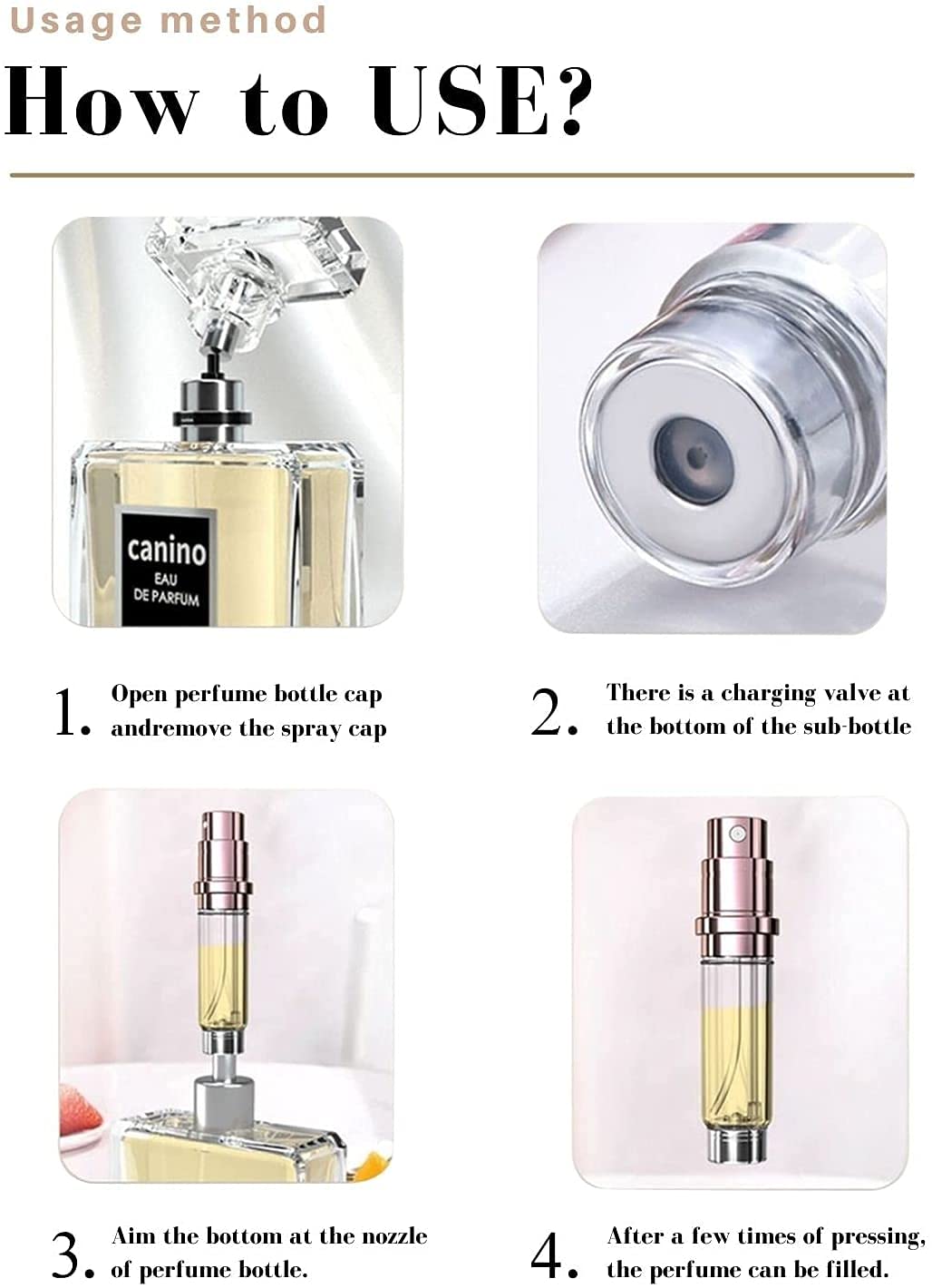 Usage method

How to USE?

canino
EAU
DE PARFUM

1. Open perfume bottle cap andremove the spray cap

2. There is a charging valve at the bottom of the sub-bottle

3. Aim the bottom at the nozzle of perfume bottle.

4. After a few times of pressing, the perfume can be filled.