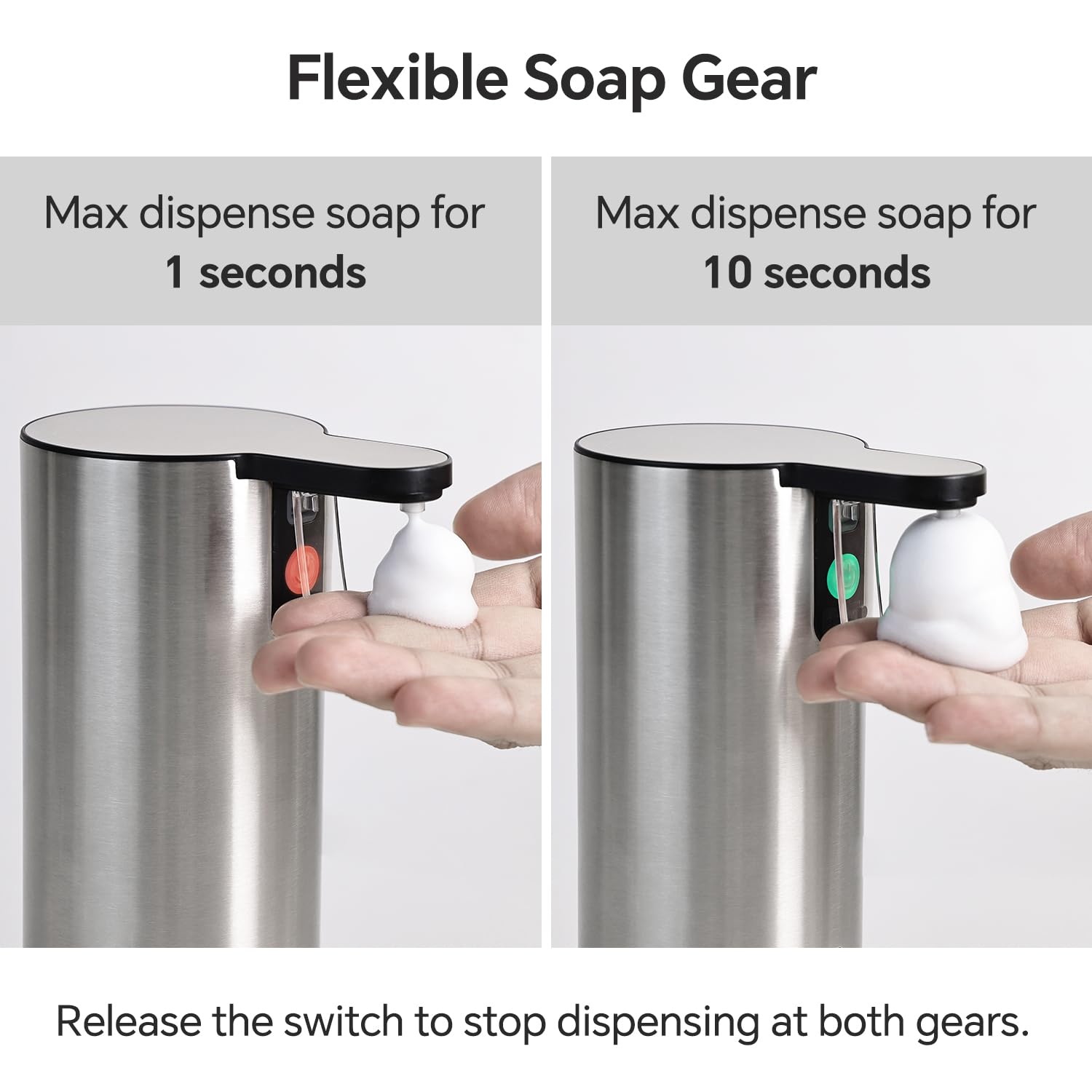 Flexible Soap Gear

Max dispense soap for
1 seconds

Max dispense soap for
10 seconds

Release the switch to stop dispensing at both gears.