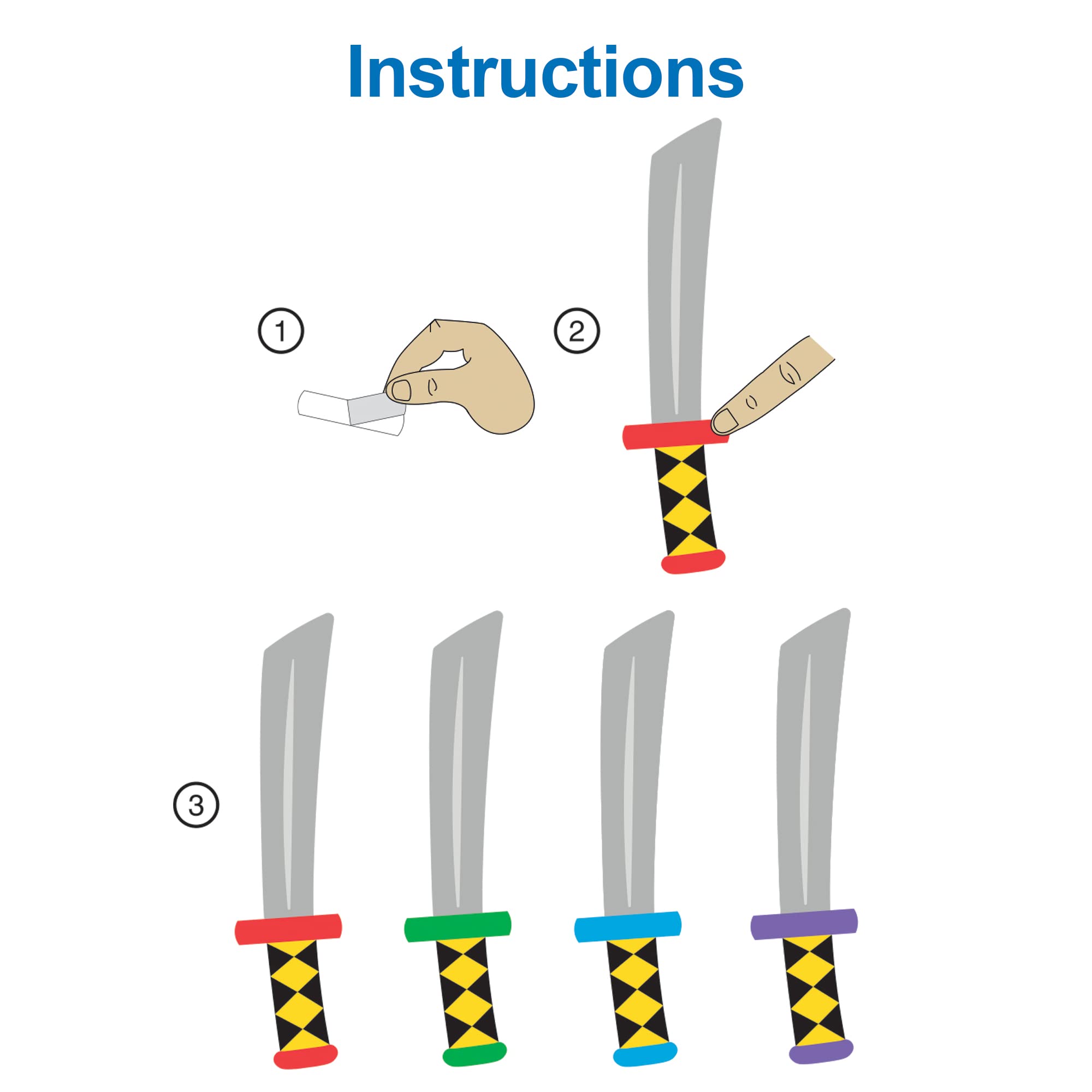 Instructions

1

2

3