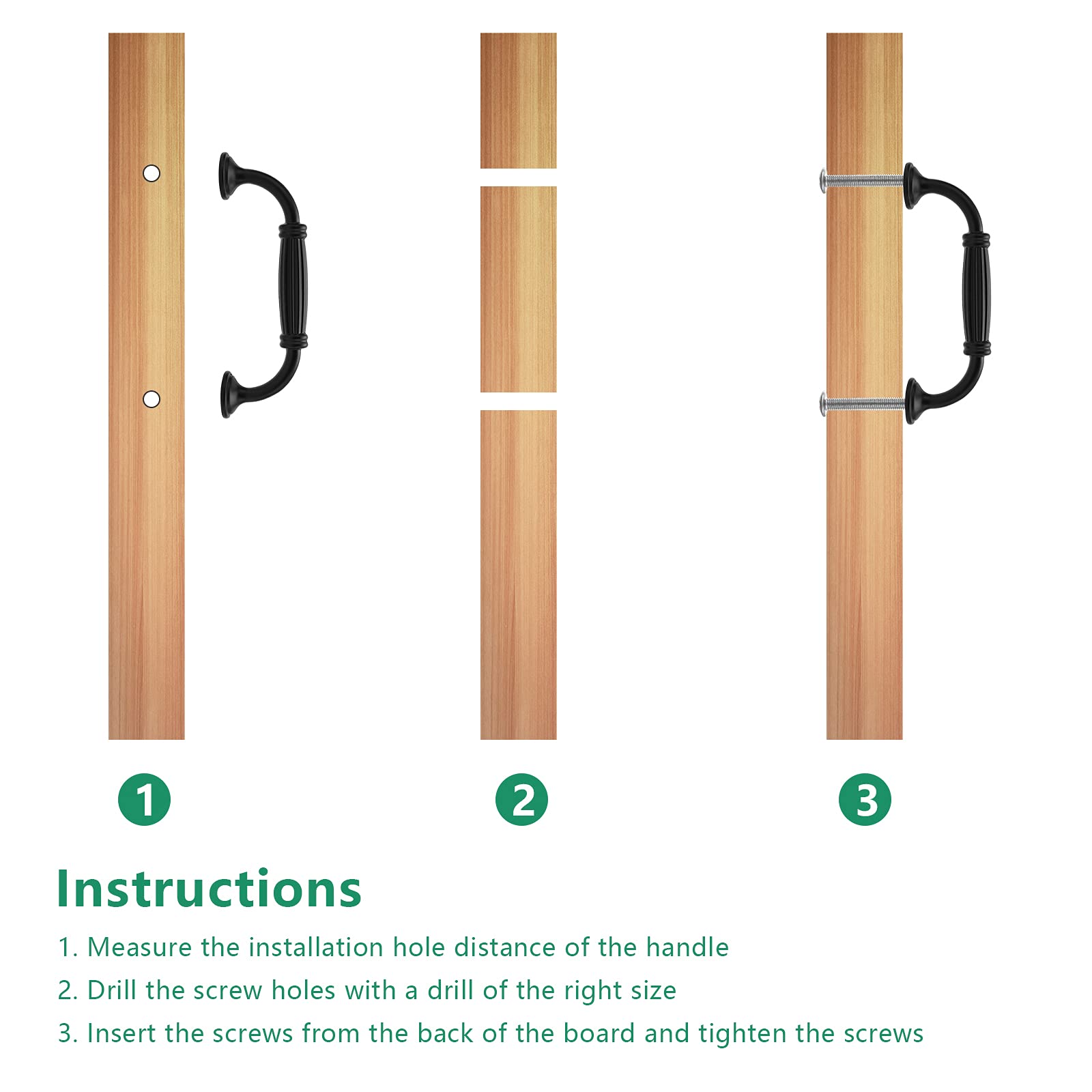 1

2

3

Instructions

1. Measure the installation hole distance of the handle

2. Drill the screw holes with a drill of the right size

3. Insert the screws from the back of the board and tighten the screws