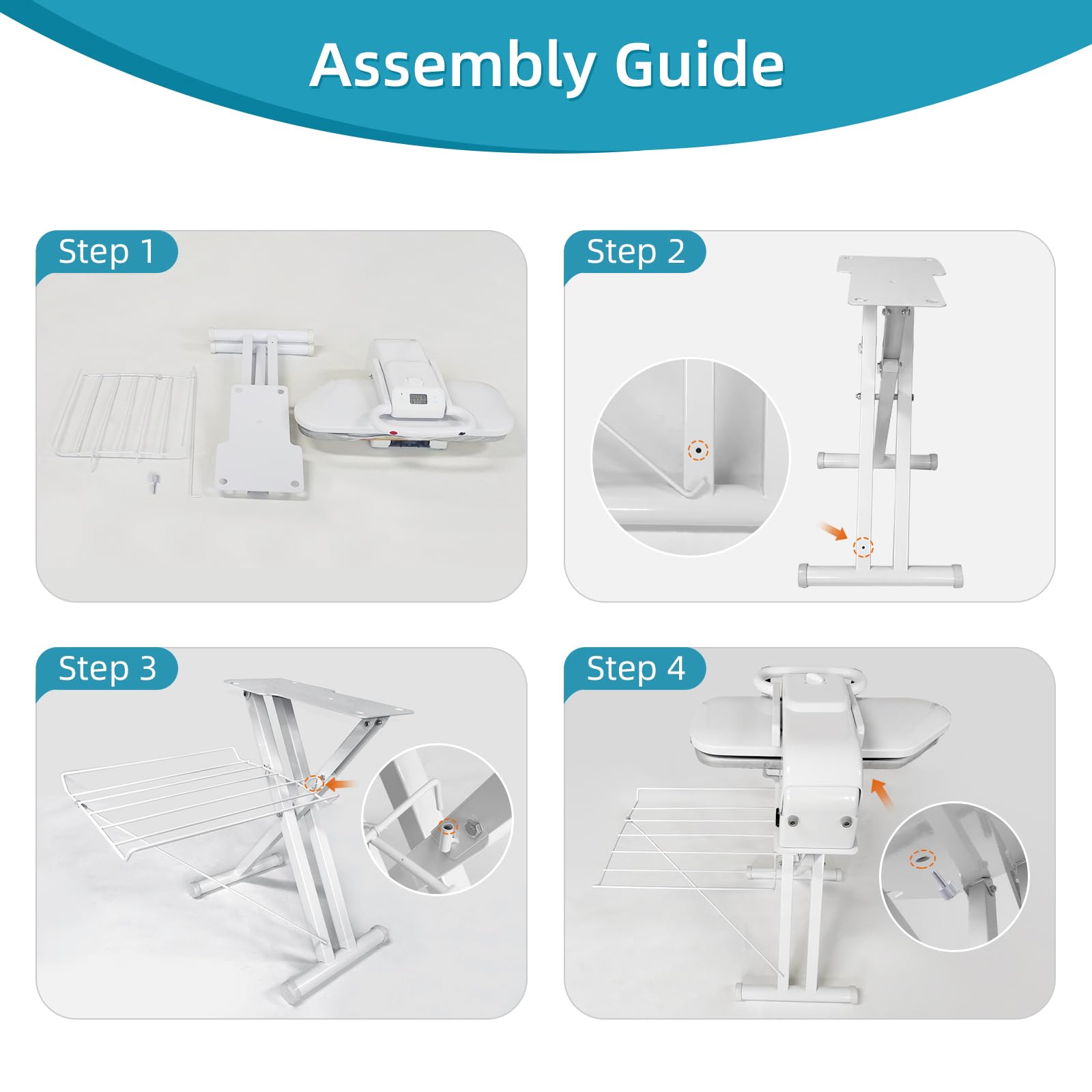 Assembly Guide

Step 1

Step 2

Step 3

Step 4