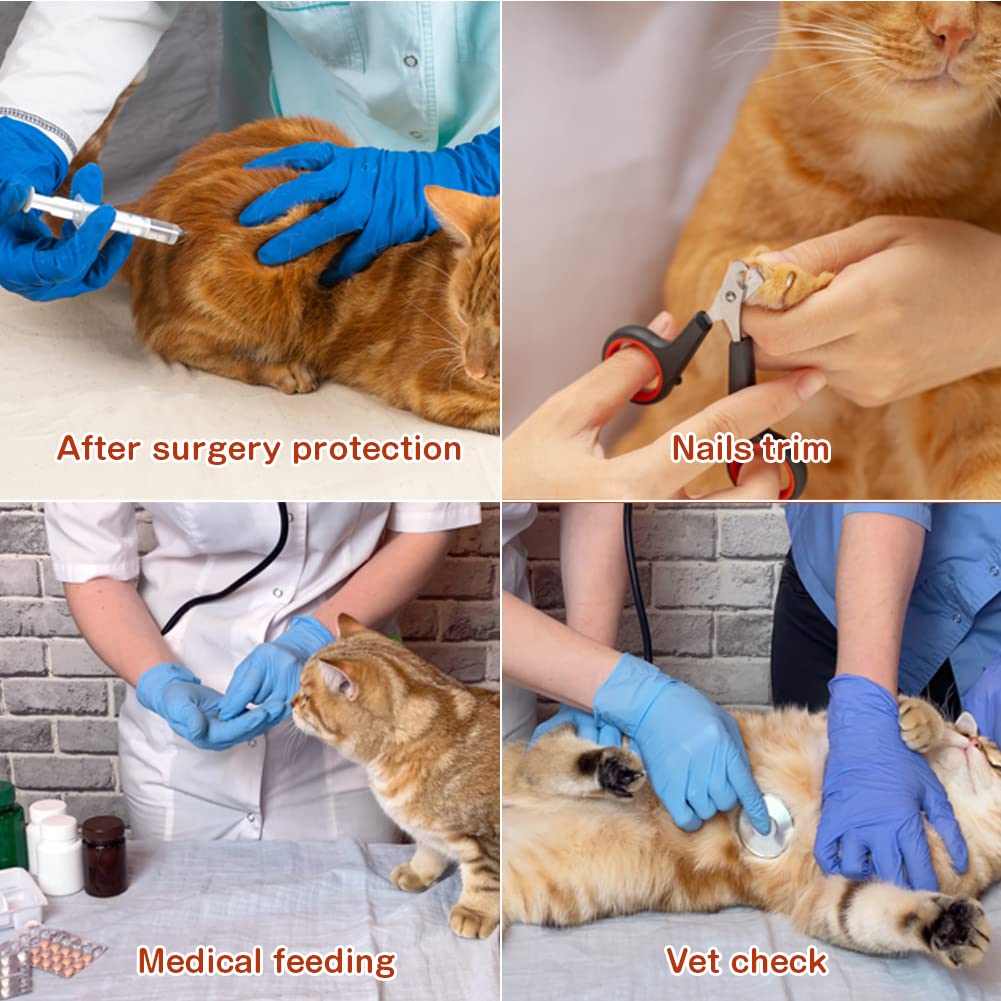 After surgery protection

Nails trim

Medical feeding

Vet check