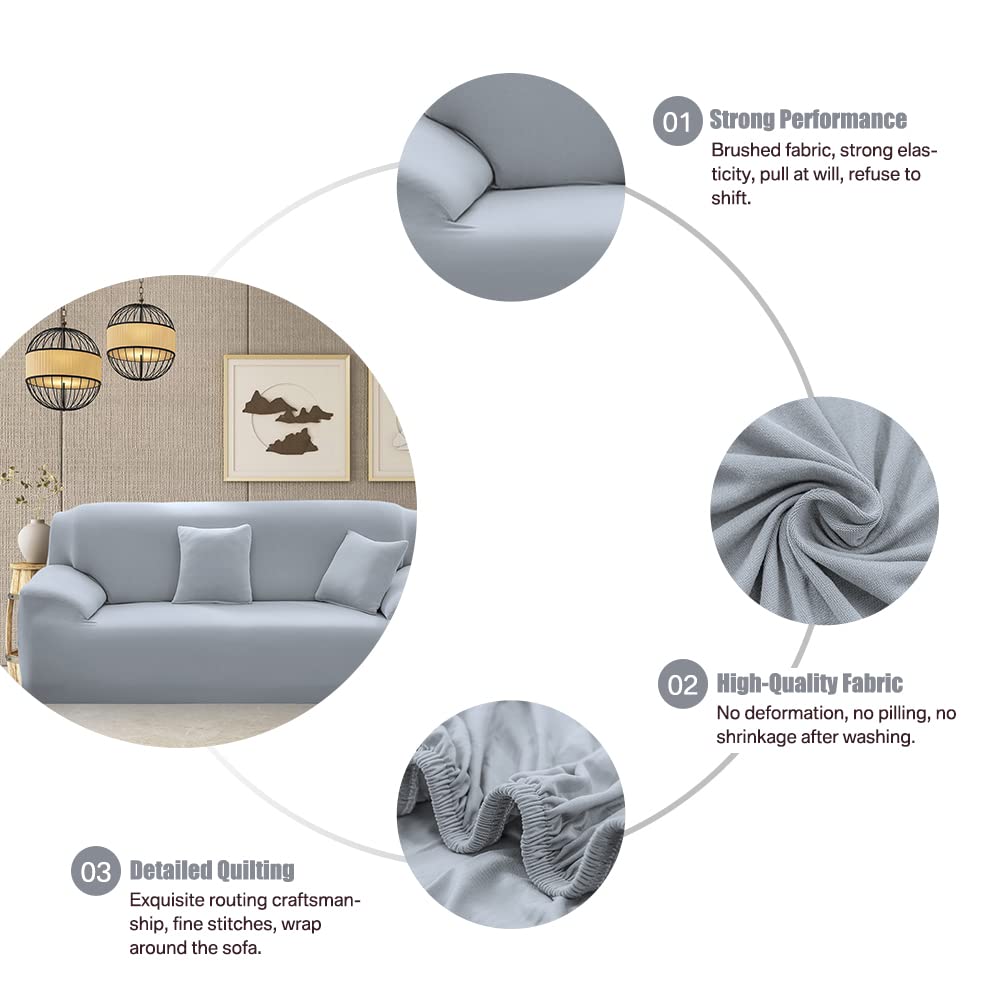 01 Strong Performance
Brushed fabric, strong elasticity, pull at will, refuse to shift.

02 High-Quality Fabric
No deformation, no pilling, no shrinkage after washing.

03 Detailed Quilting
Exquisite routing craftsmanship, fine stitches, wrap around the sofa.