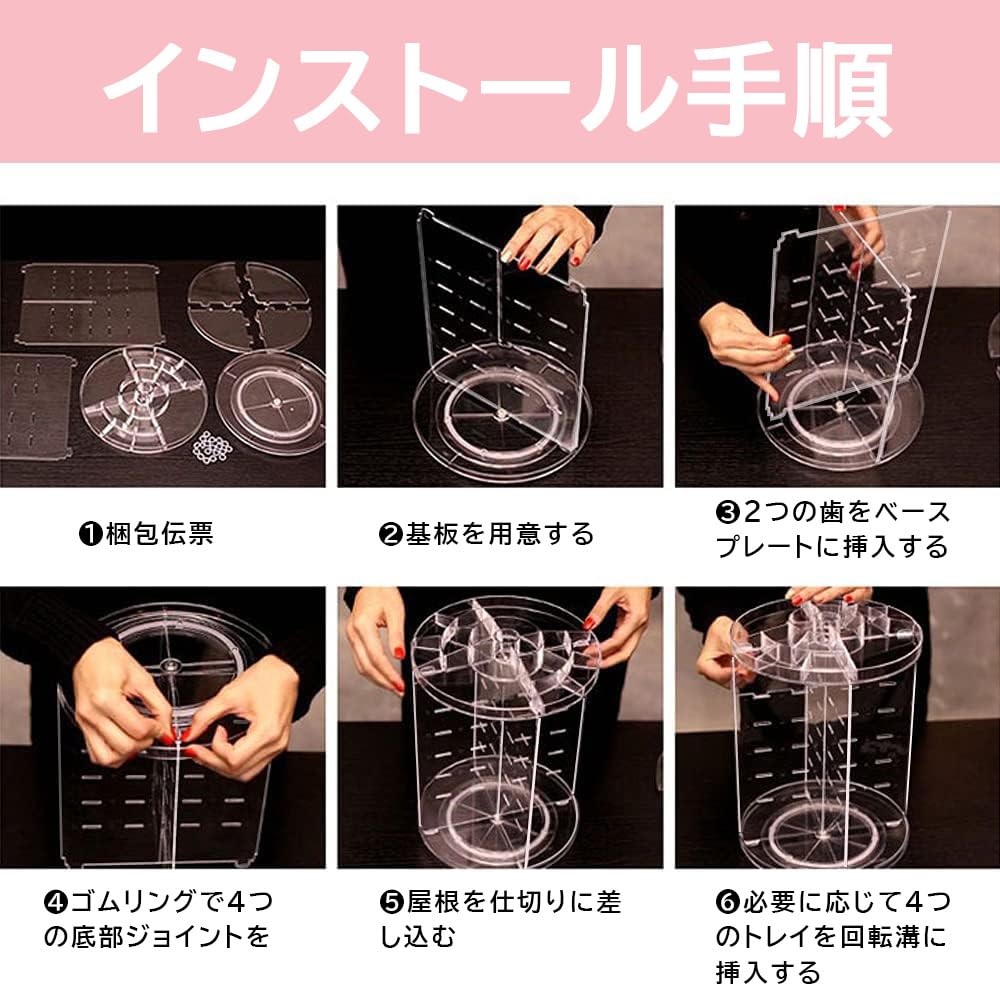 インストール手順

❶梱包伝票

❷基板を用意する

❸2つの歯をベースプレートに挿入する

❹ゴムリングで4つの底部ジョイントを

❺屋根を仕切りに差し込む

❻必要に応じて4つのトレイを回転溝に挿入する