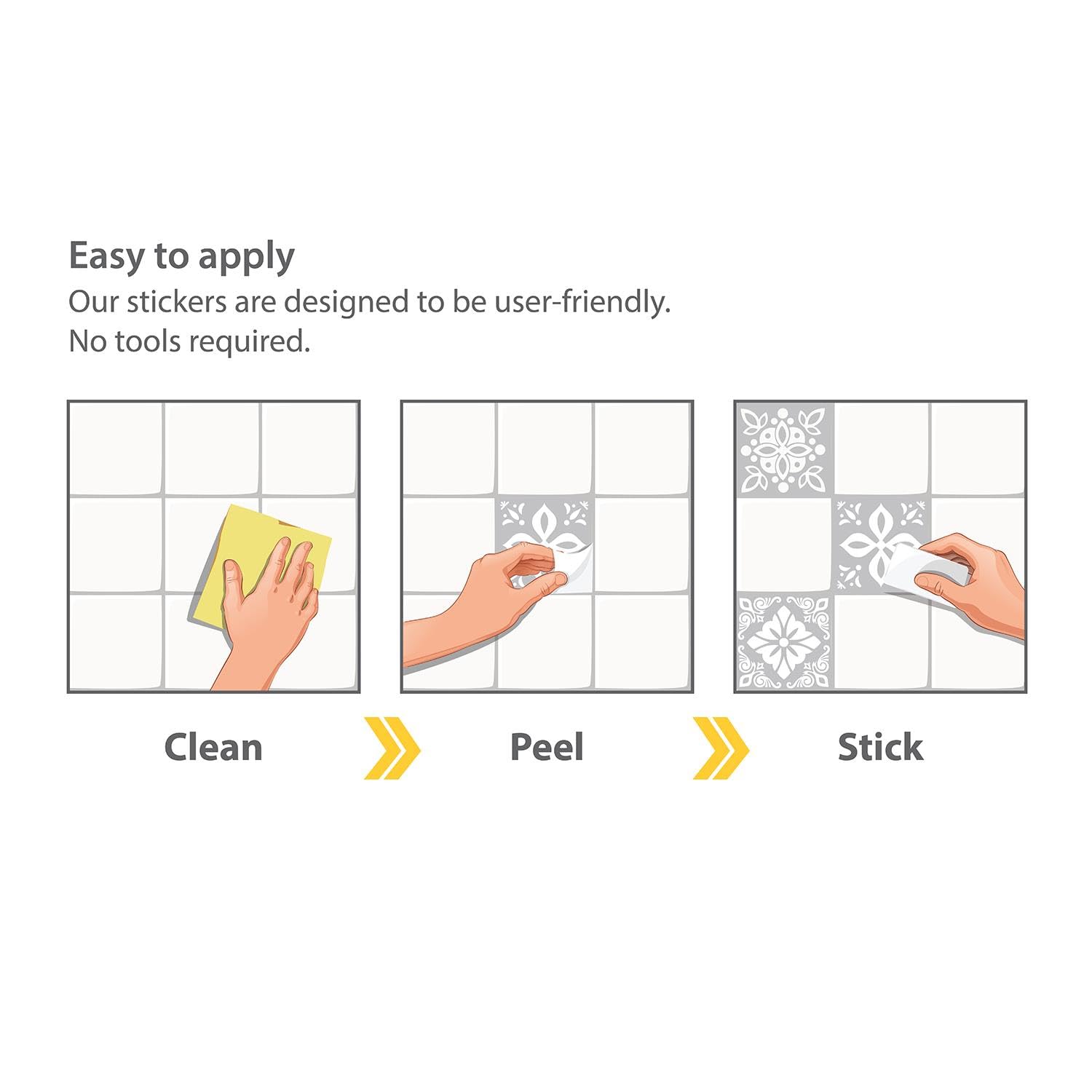 Easy to apply
Our stickers are designed to be user-friendly.
No tools required.

Clean

Peel

Stick