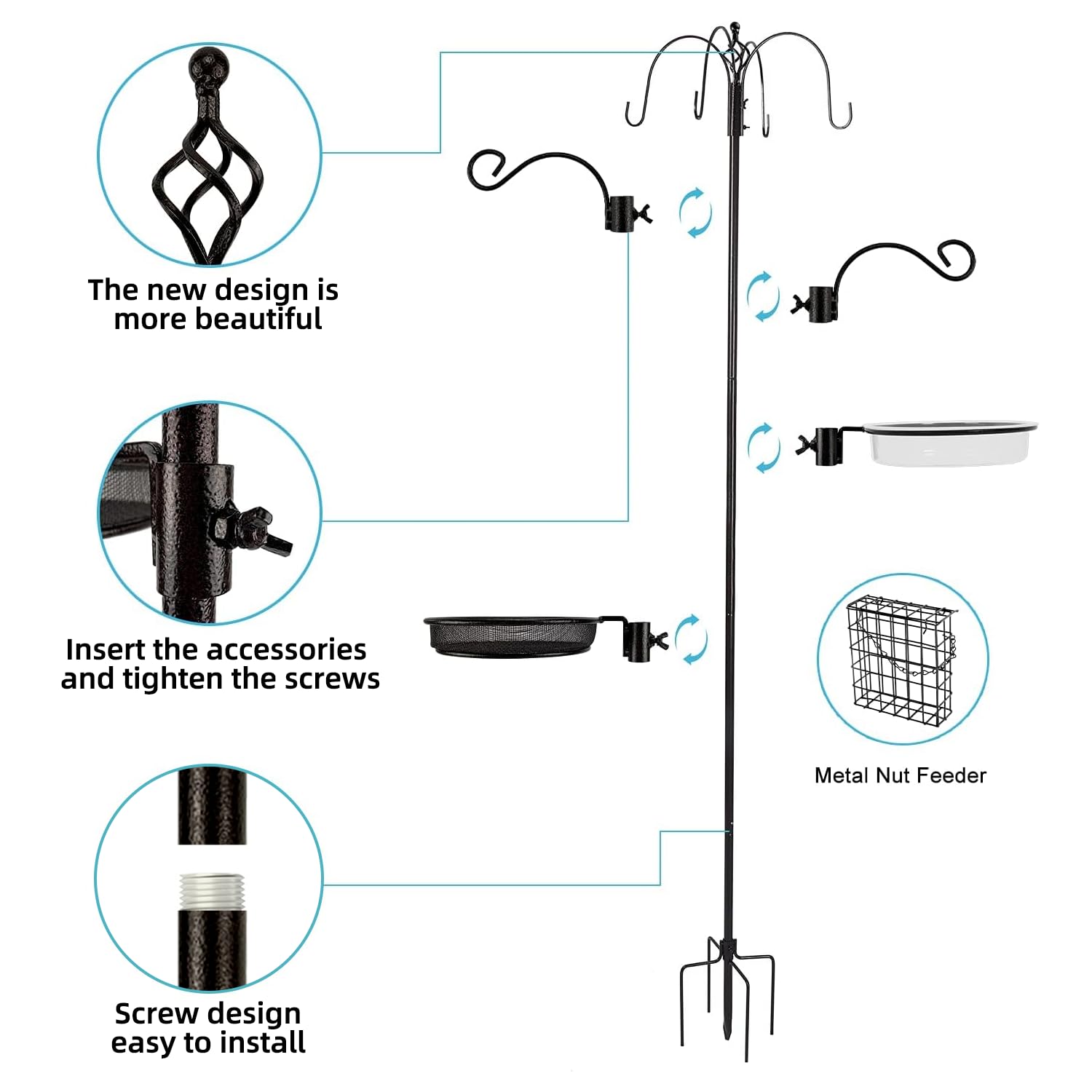 The new design is more beautiful

Insert the accessories and tighten the screws

Metal Nut Feeder

Screw design easy to install