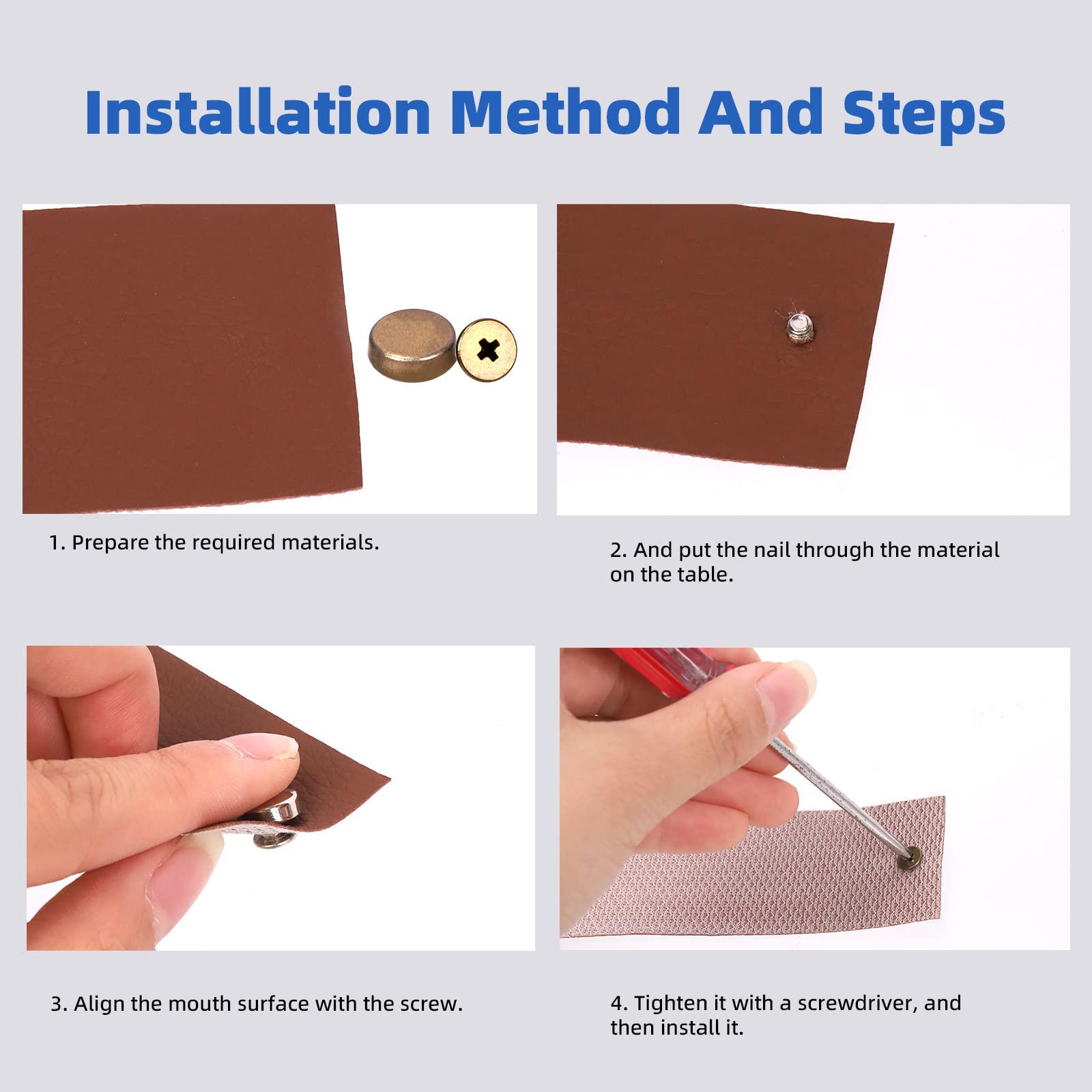 Installation Method And Steps

1. Prepare the required materials.

2. And put the nail through the material on the table.

3. Align the mouth surface with the screw.

4. Tighten it with a screwdriver, and then install it.