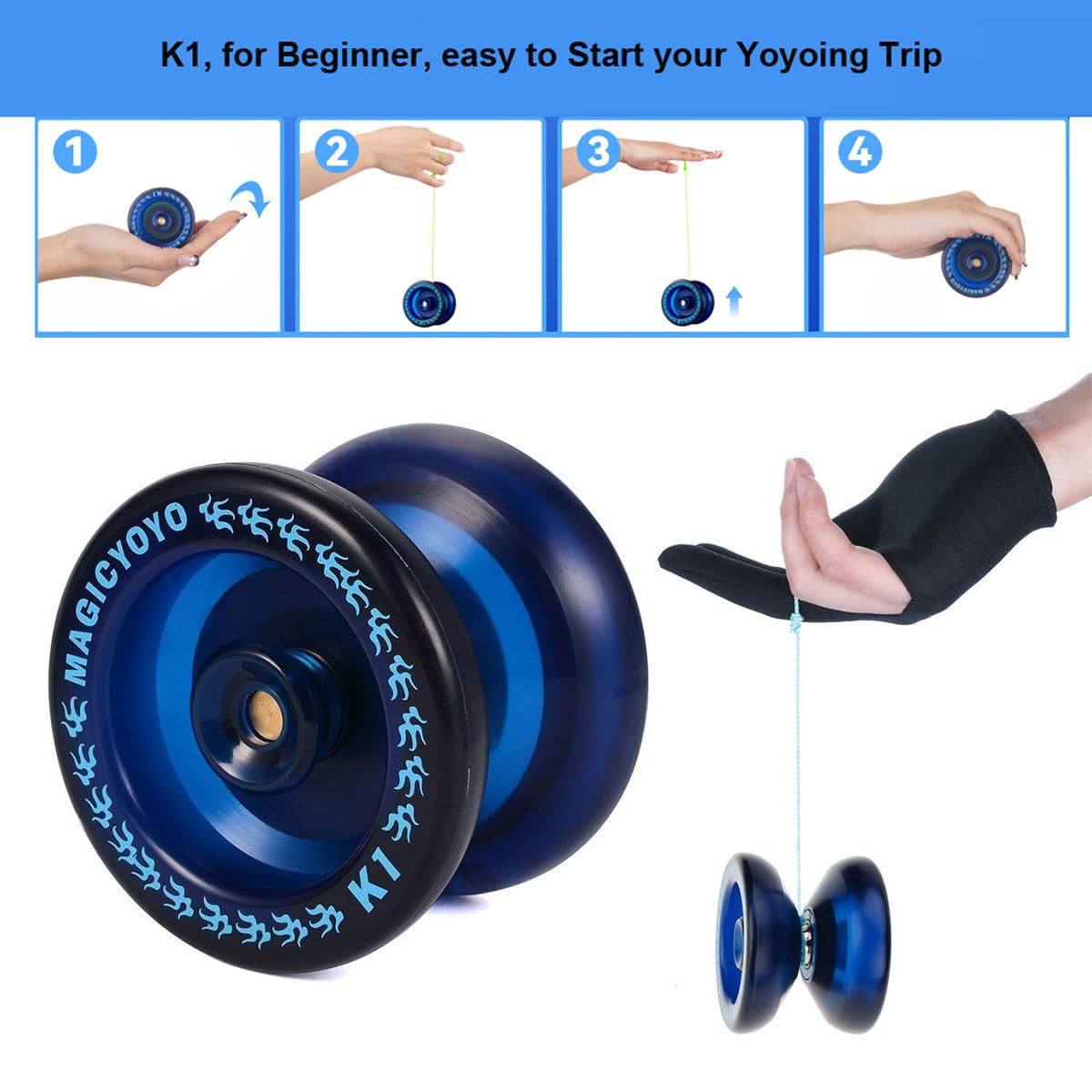 K1, for Beginner, easy to Start your Yoyoing Trip

1

2

3

4

MAGICYOYO

K1