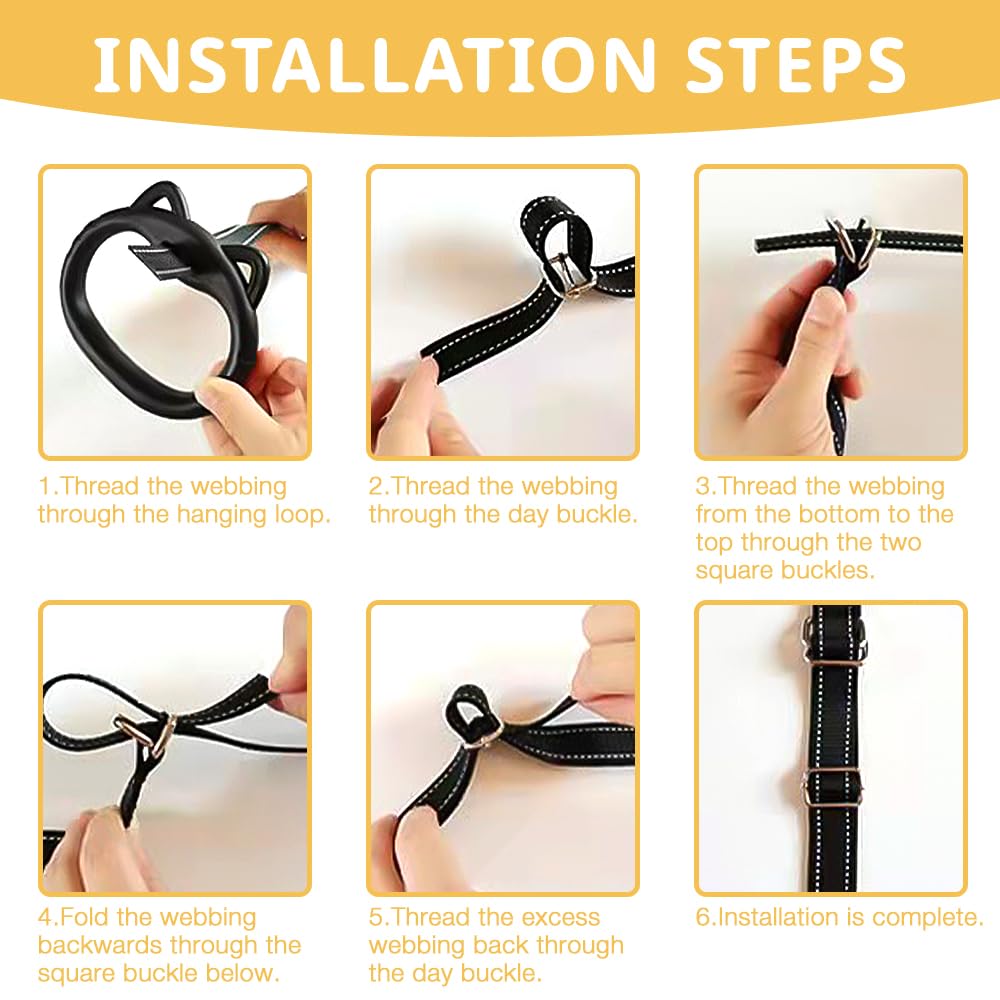 INSTALLATION STEPS

1.Thread the webbing through the hanging loop.

2.Thread the webbing through the day buckle.

3.Thread the webbing from the bottom to the top through the two square buckles.

4.Fold the webbing backwards through the square buckle below.

5.Thread the excess webbing back through the day buckle.

6.Installation is complete.