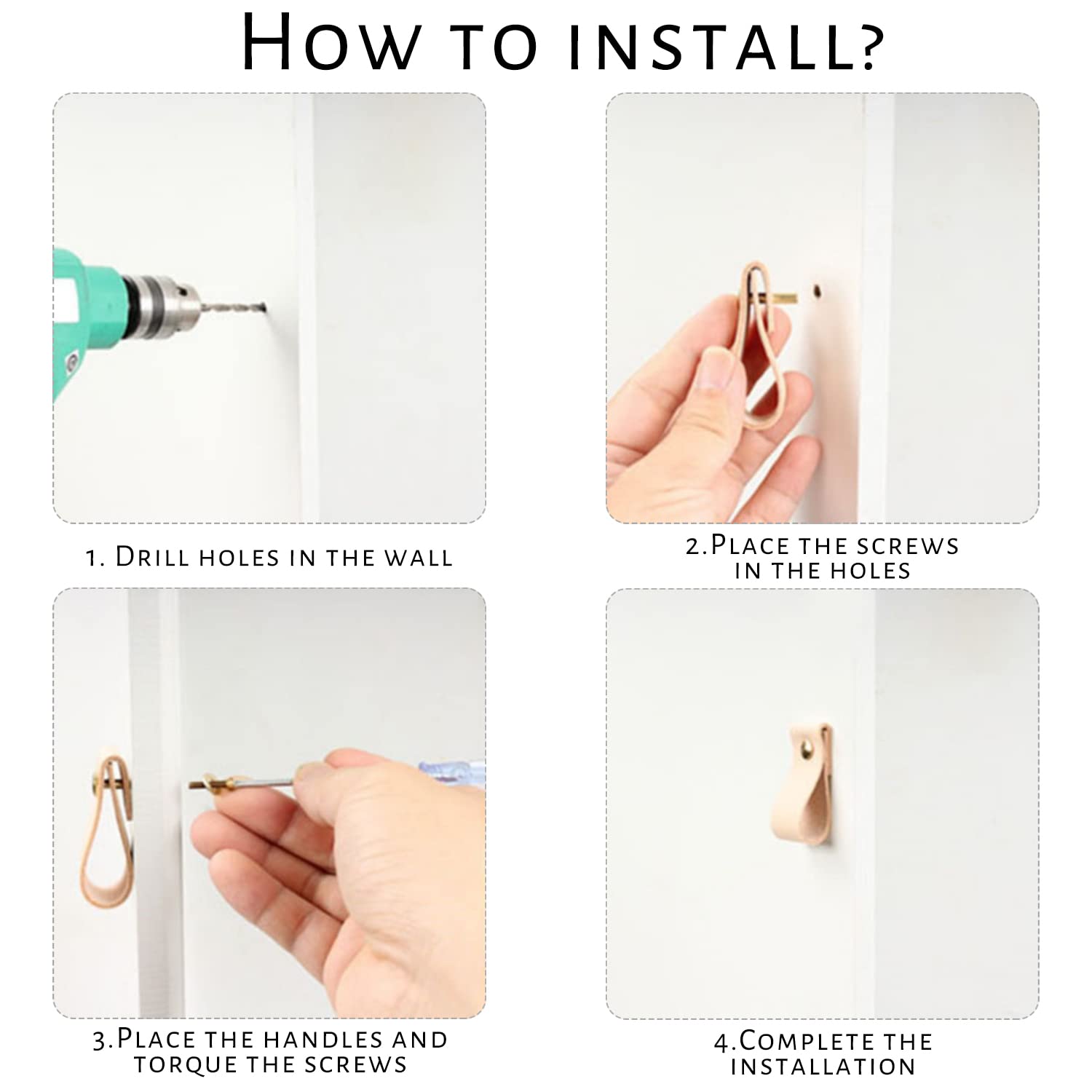 How to install?

1. Drill holes in the wall

2.Place the screws in the holes

3.Place the handles and torque the screws

4.Complete the installation