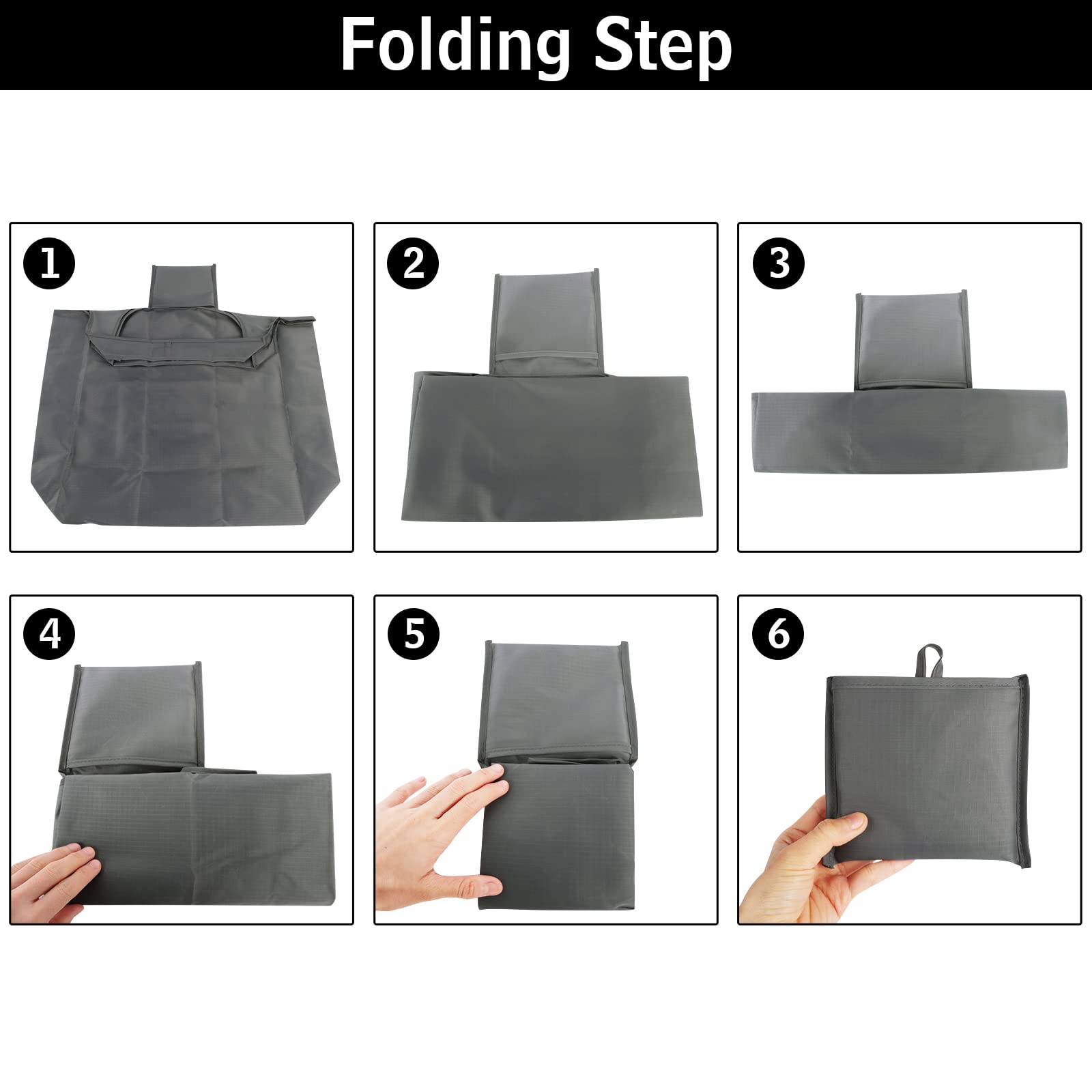 Folding Step

1

2

3

4

5

6