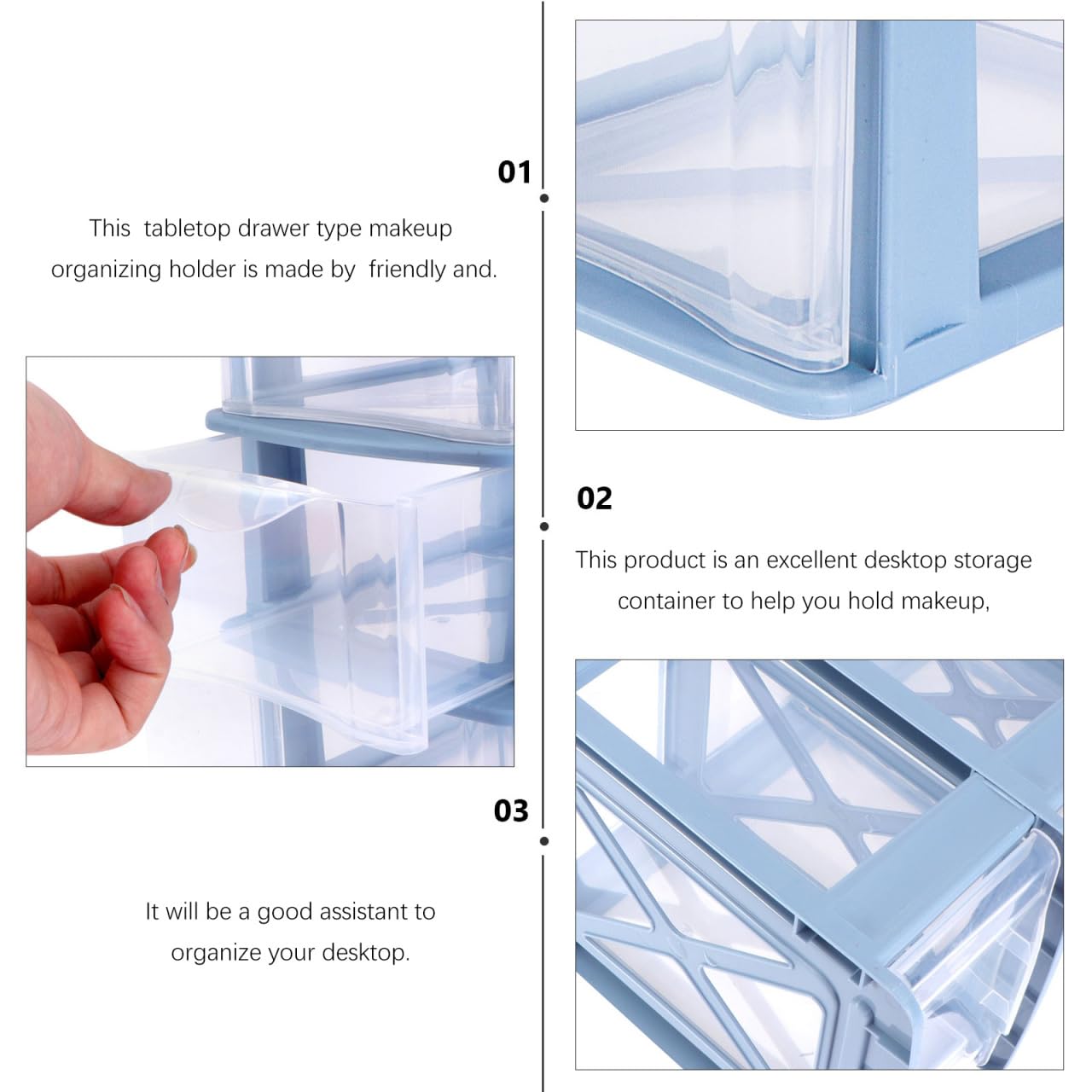 01

This tabletop drawer type makeup organizing holder is made by friendly and.

02

This product is an excellent desktop storage container to help you hold makeup,

03

It will be a good assistant to organize your desktop.