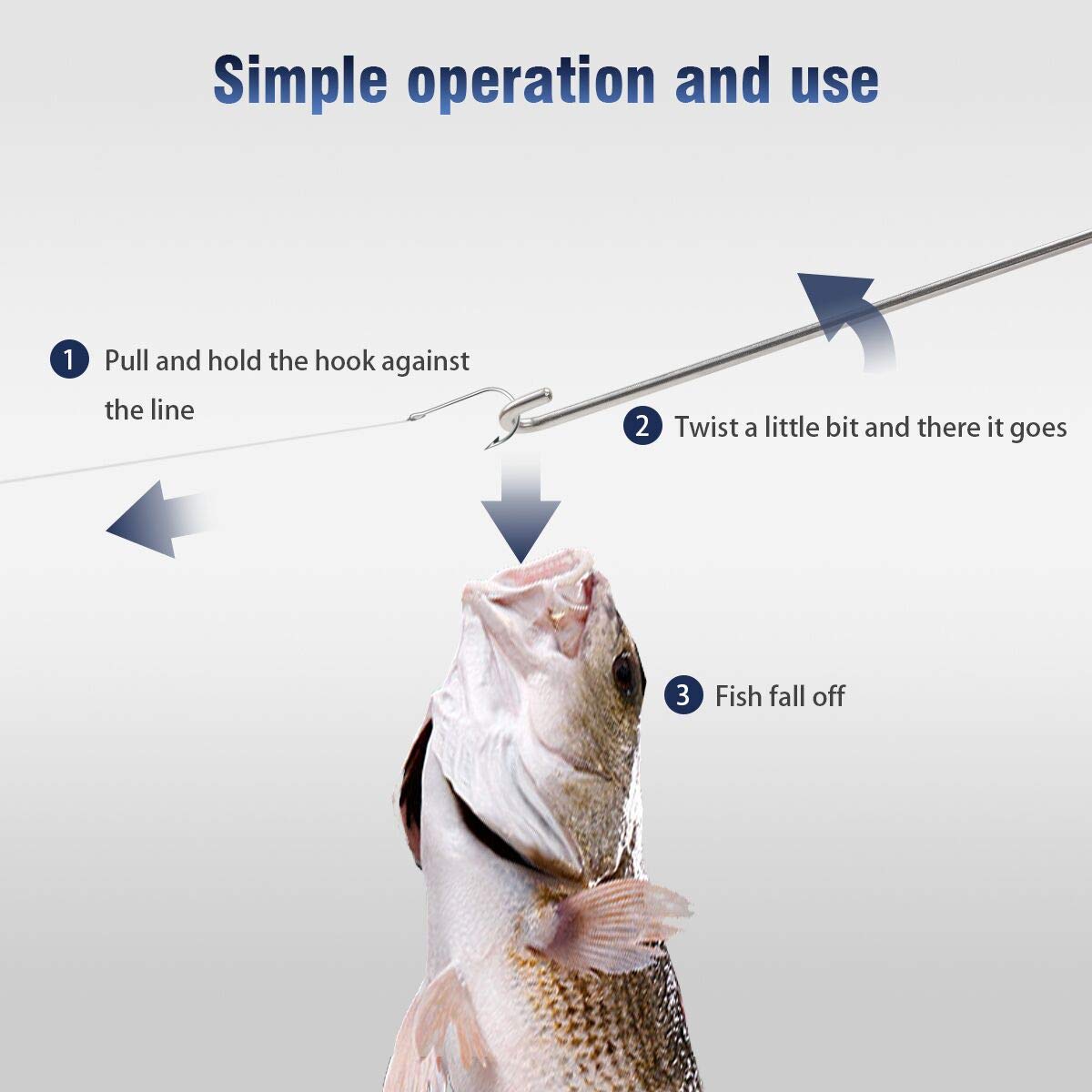 Simple operation and use

1 Pull and hold the hook against the line

2 Twist a little bit and there it goes

3 Fish fall off