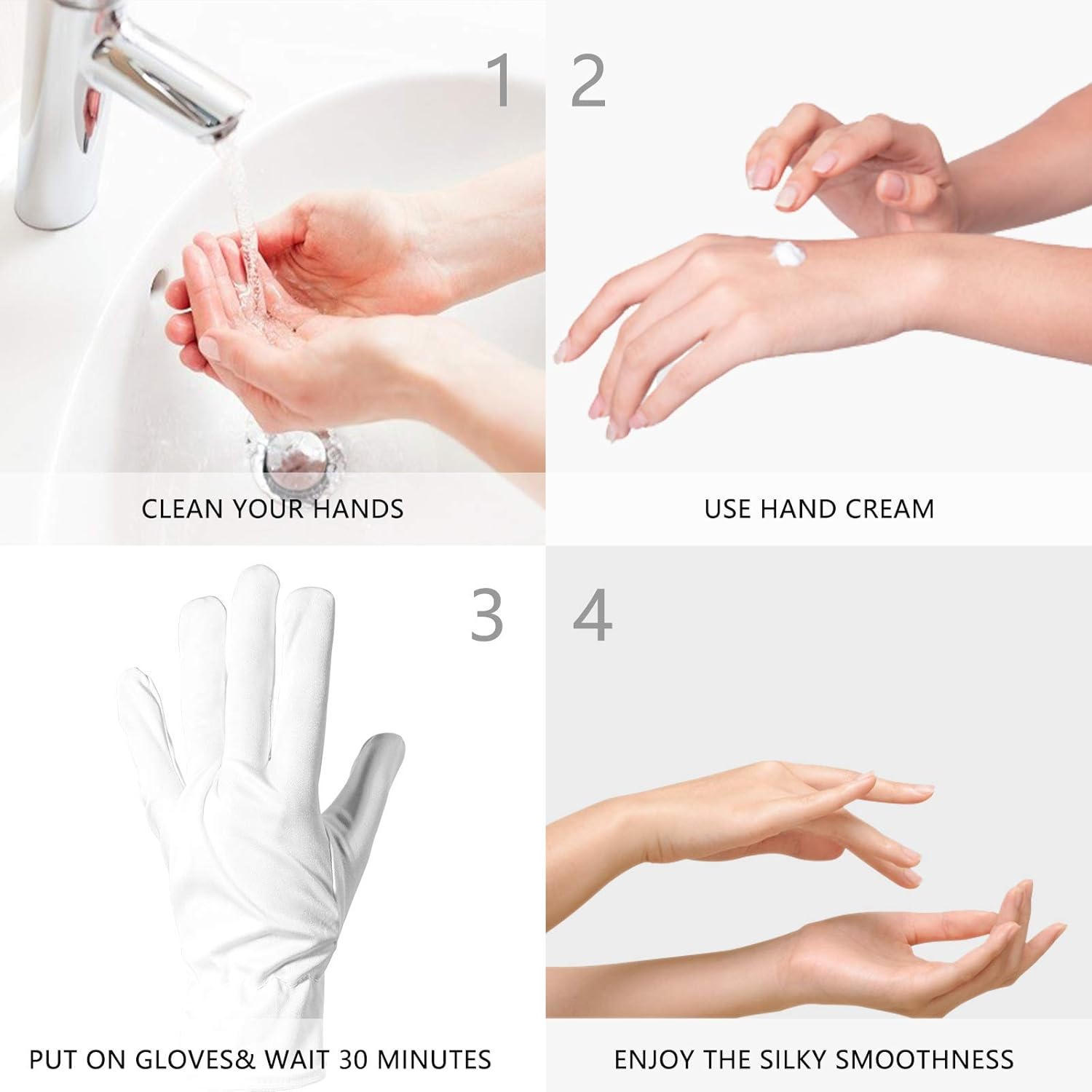 1

CLEAN YOUR HANDS

2

USE HAND CREAM

3

PUT ON GLOVES& WAIT 30 MINUTES

4

ENJOY THE SILKY SMOOTHNESS