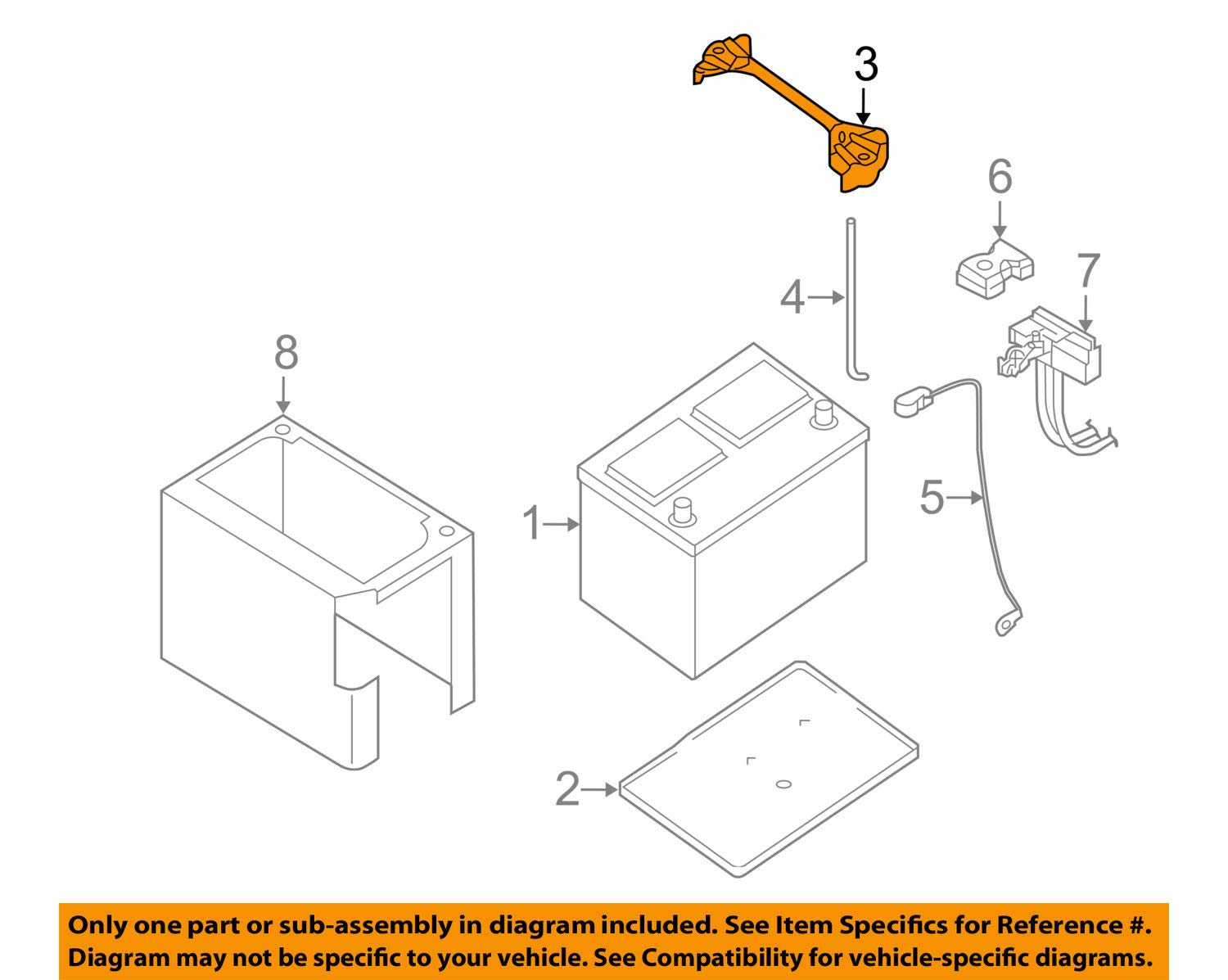 3
6
7
4
8
1
5
2

Only one part or sub-assembly in diagram included. See Item Specifics for Reference #.
Diagram may not be specific to your vehicle. See Compatibility for vehicle-specific diagrams.