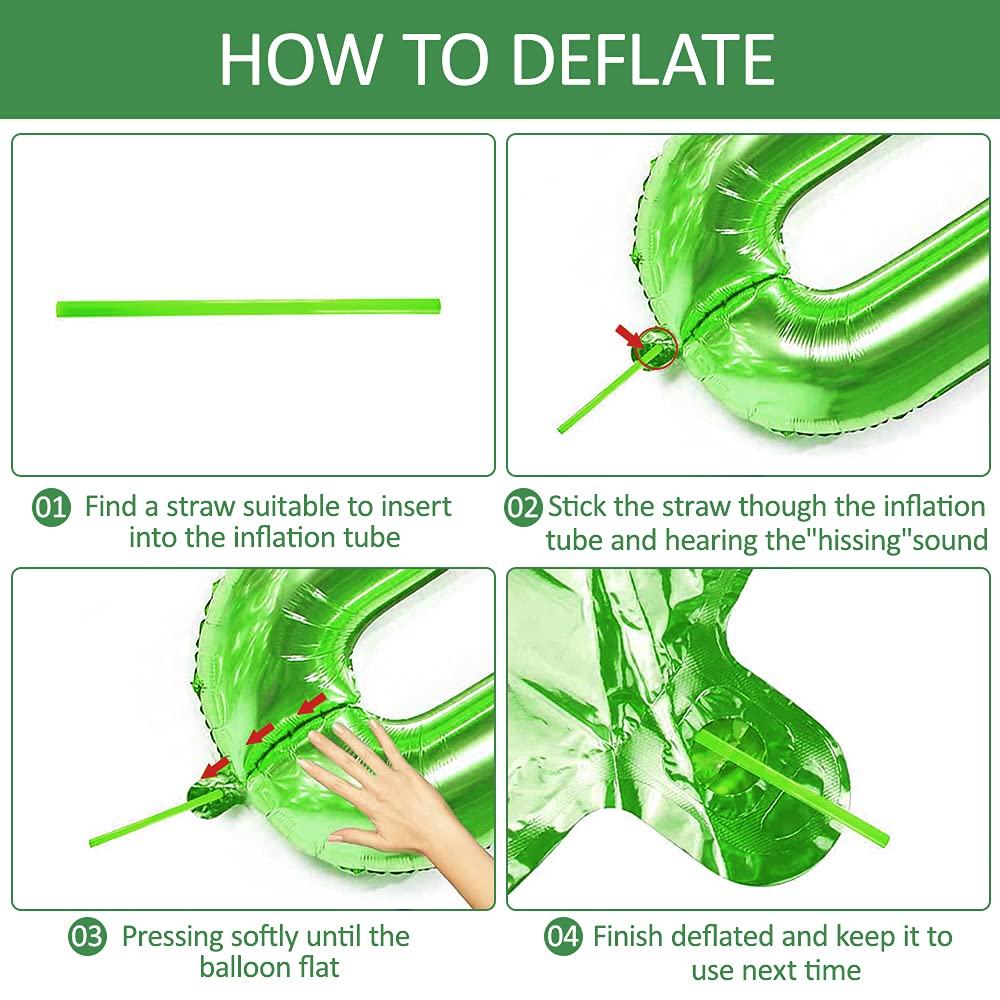 HOW TO DEFLATE

01 Find a straw suitable to insert into the inflation tube

02 Stick the straw though the inflation tube and hearing the"hissing"sound

03 Pressing softly until the balloon flat

04 Finish deflated and keep it to use next time