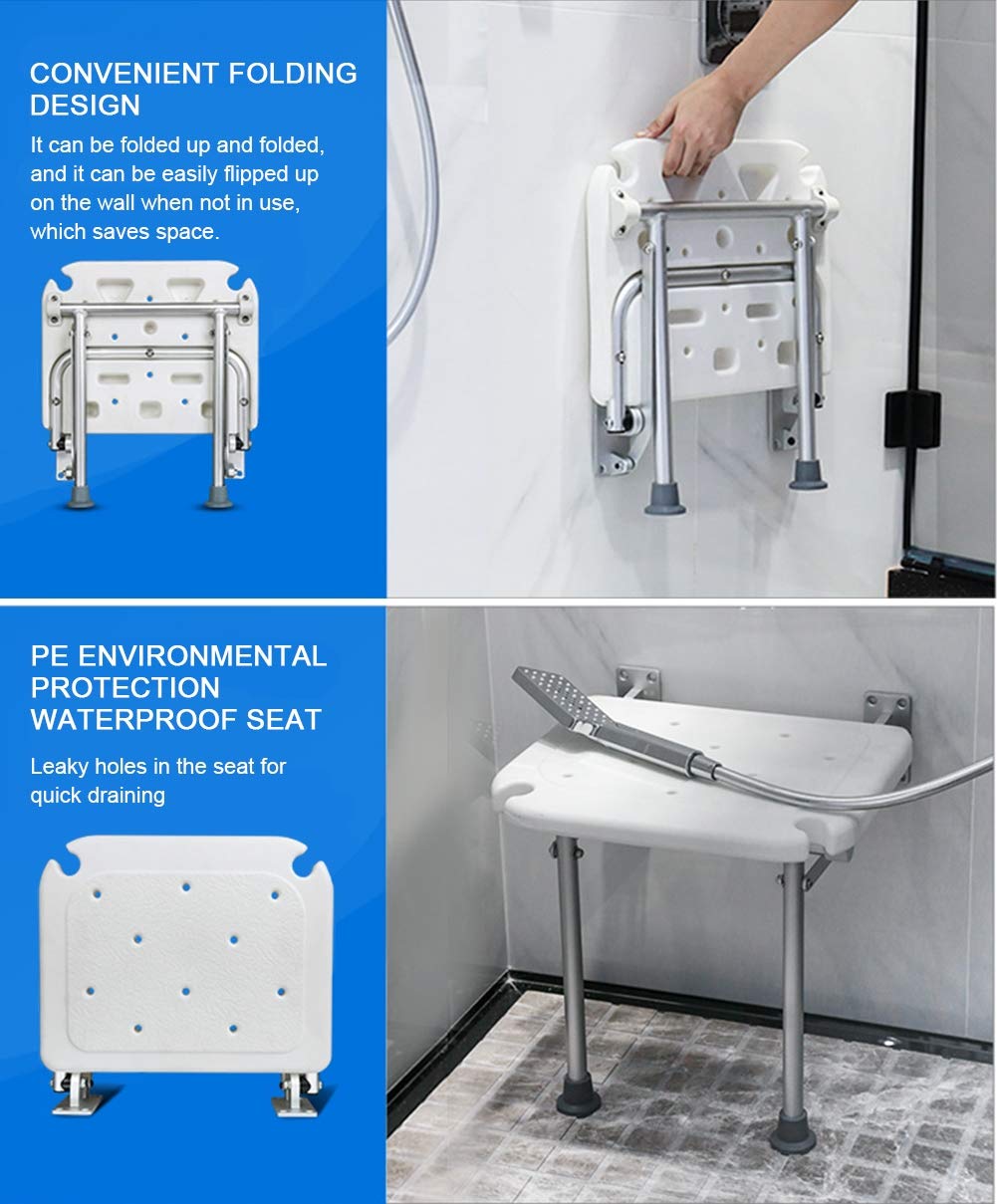 CONVENIENT FOLDING DESIGN

It can be folded up and folded, and it can be easily flipped up on the wall when not in use, which saves space.

PE ENVIRONMENTAL PROTECTION WATERPROOF SEAT

Leaky holes in the seat for quick draining