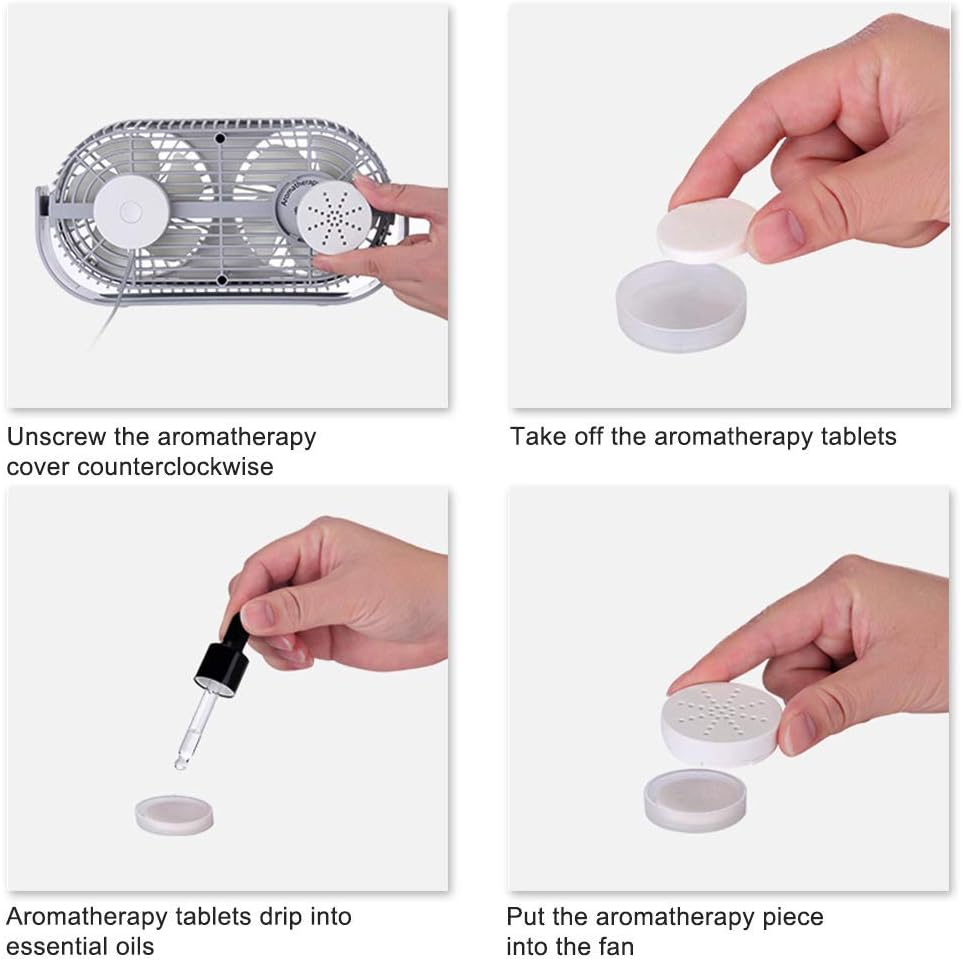 Aromatherapy

Unscrew the aromatherapy cover counterclockwise

Take off the aromatherapy tablets

Aromatherapy tablets drip into essential oils

Put the aromatherapy piece into the fan