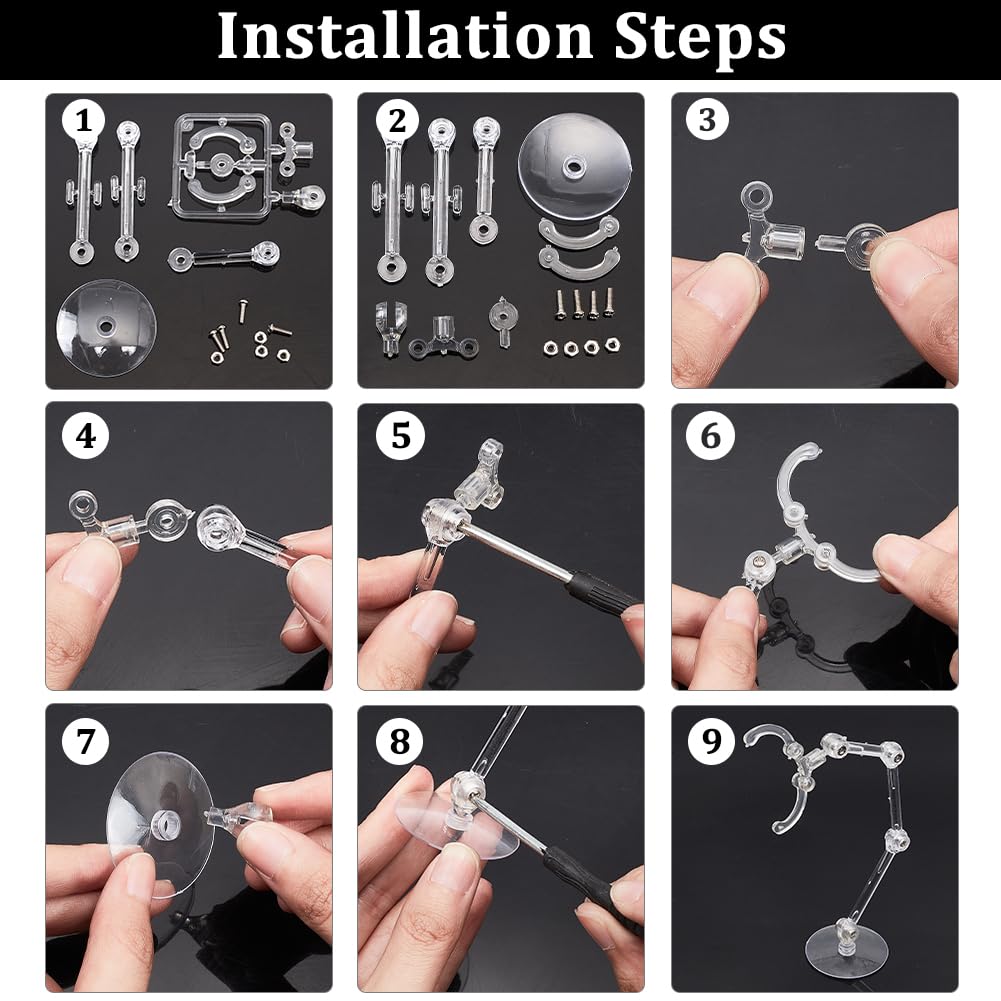 Installation Steps

1

2

3

4

5

6

7

8

9