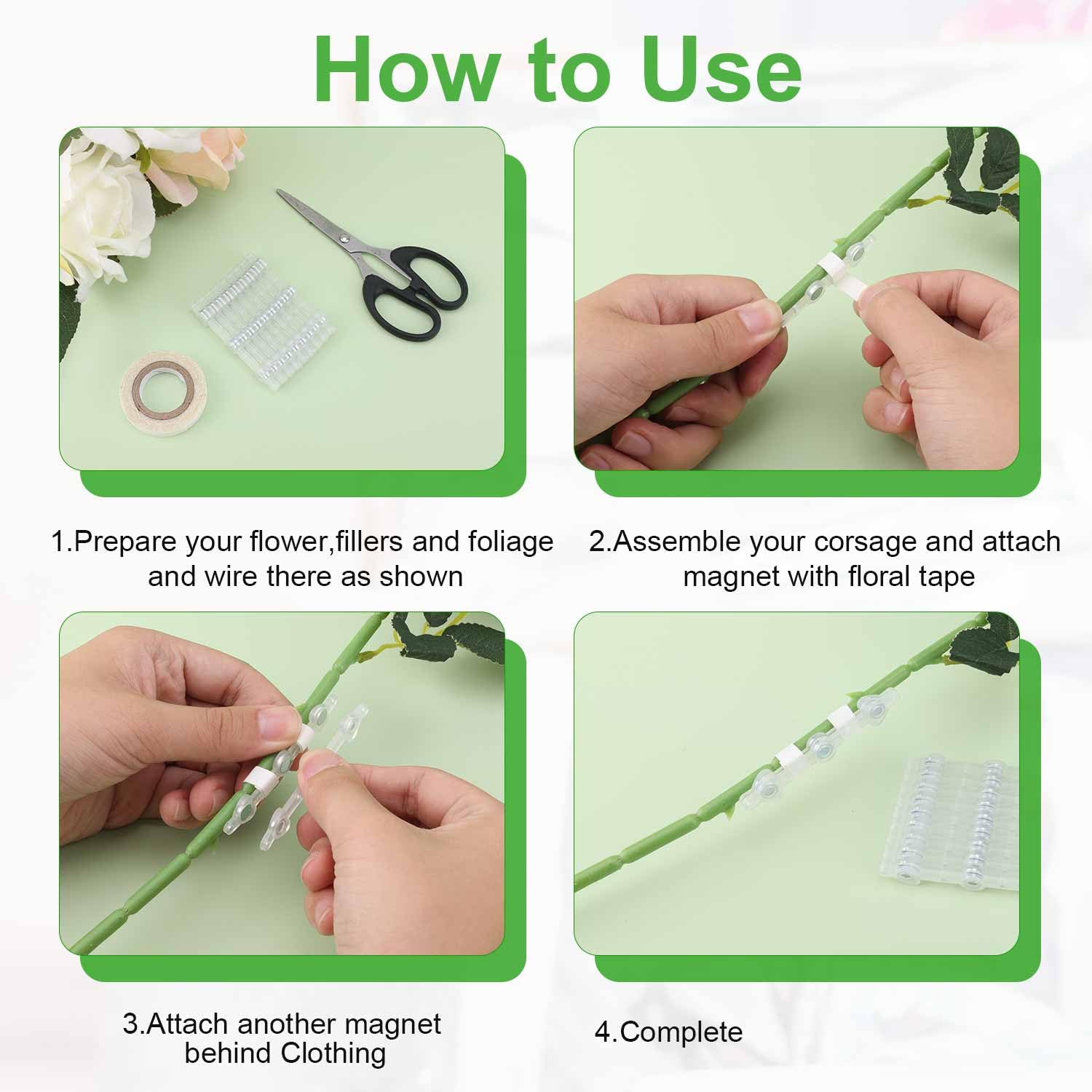 How to Use

1.Prepare your flower,fillers and foliage and wire there as shown

2.Assemble your corsage and attach magnet with floral tape

3.Attach another magnet behind Clothing

4.Complete