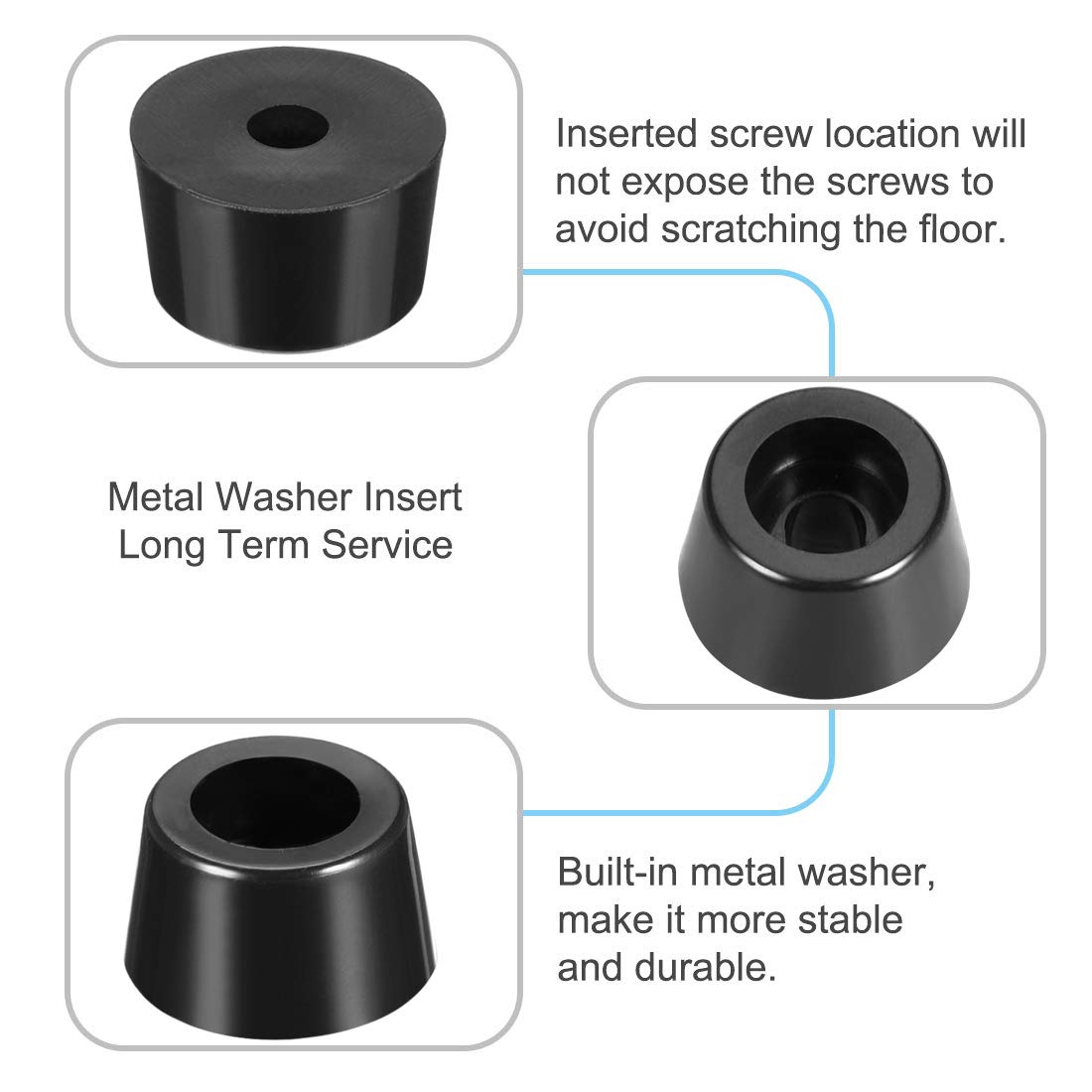 Inserted screw location will not expose the screws to avoid scratching the floor.

Metal Washer Insert
Long Term Service

Built-in metal washer, make it more stable and durable.