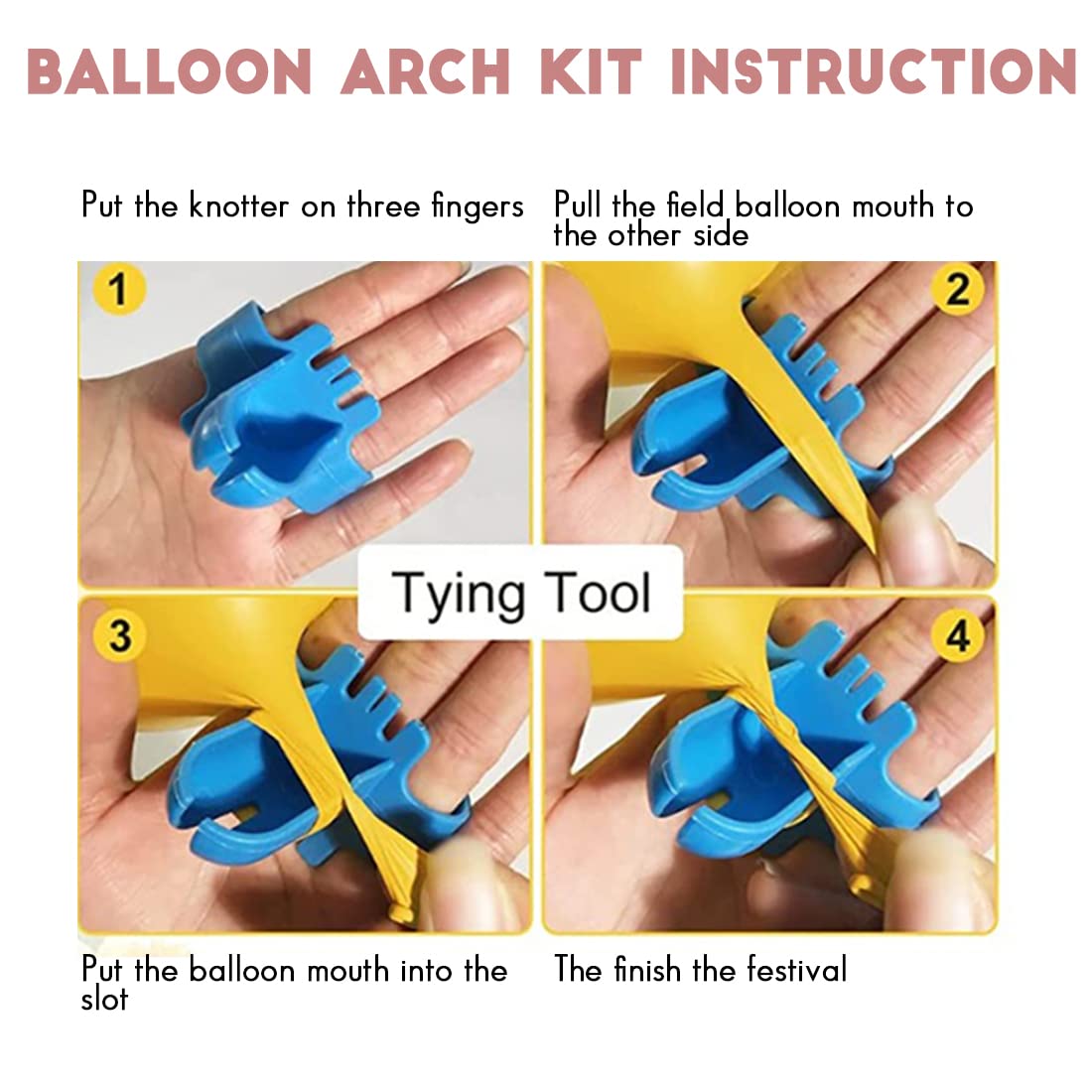 BALLOON ARCH KIT INSTRUCTION

Put the knotter on three fingers

Pull the field balloon mouth to the other side

1

2

Tying Tool

3

4

Put the balloon mouth into the slot

The finish the festival