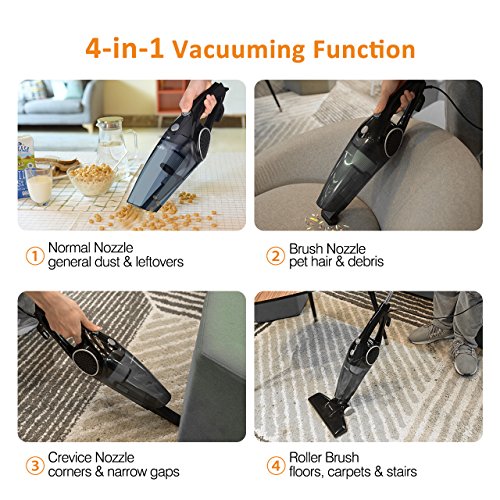 4-in-1 Vacuuming Function

① Normal Nozzle
general dust & leftovers

② Brush Nozzle
pet hair & debris

③ Crevice Nozzle
corners & narrow gaps

④ Roller Brush
floors, carpets & stairs