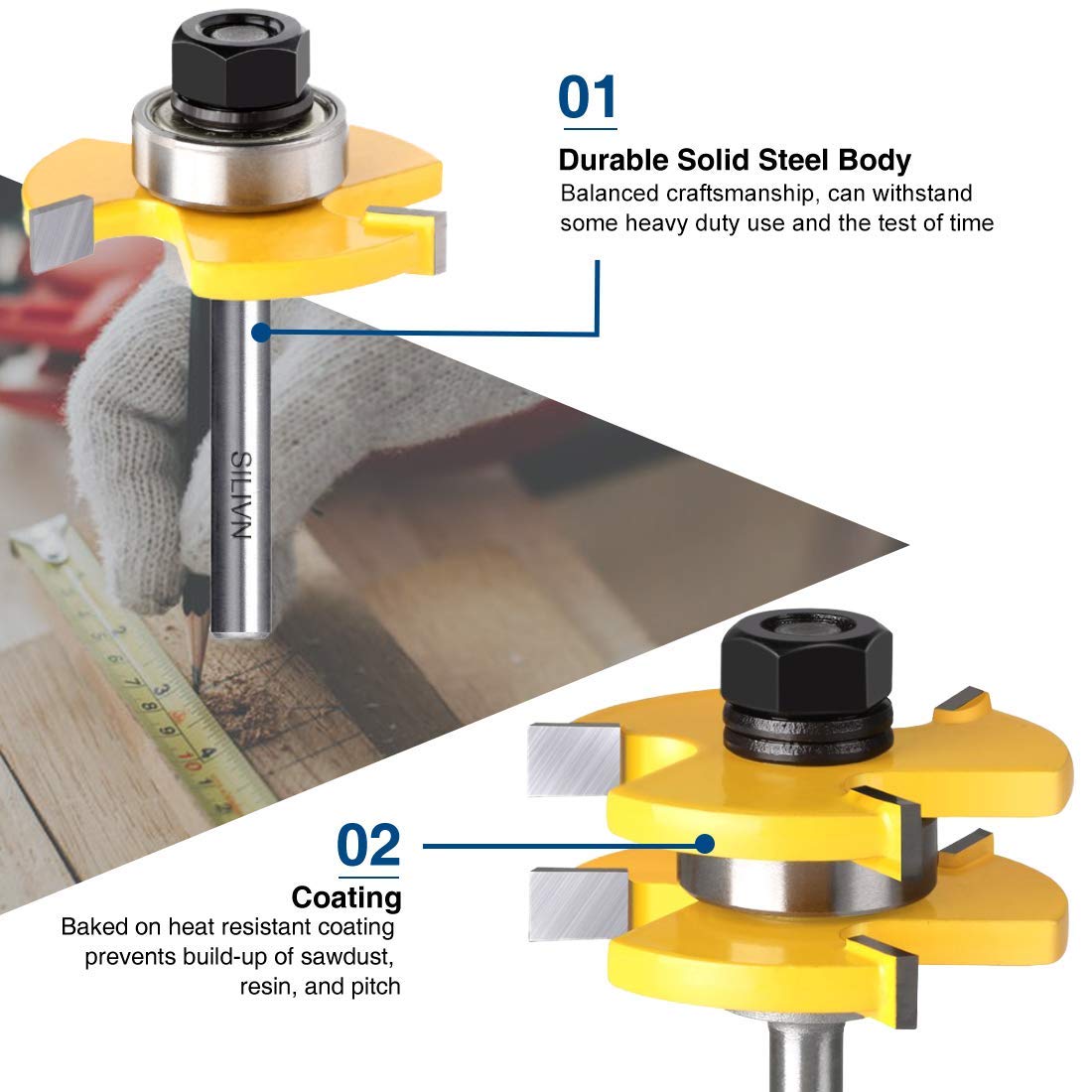 01

Durable Solid Steel Body
Balanced craftsmanship, can withstand some heavy duty use and the test of time

SILIVN

02

Coating
Baked on heat resistant coating prevents build-up of sawdust, resin, and pitch