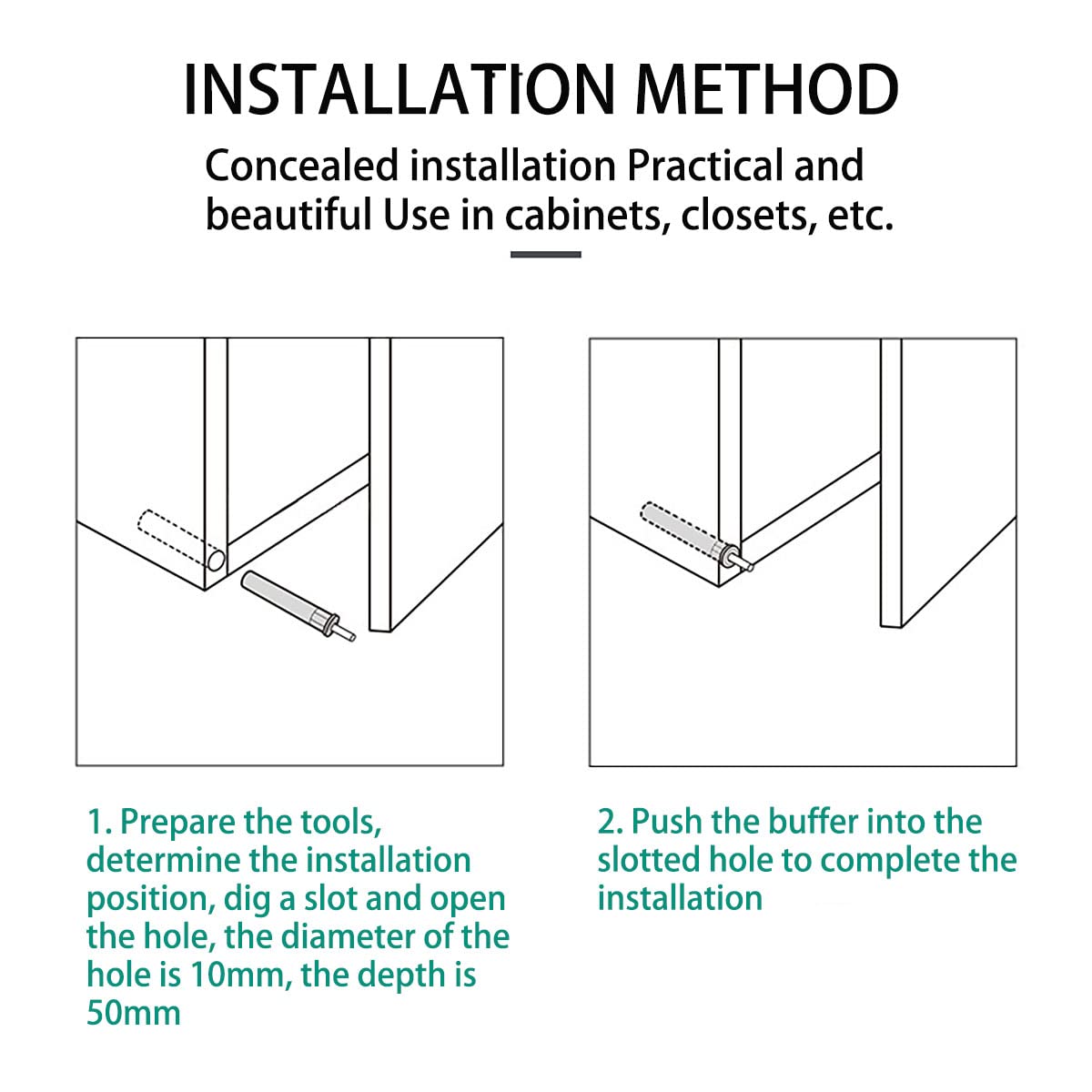 INSTALLATION METHOD

Concealed installation Practical and beautiful Use in cabinets, closets, etc.

1. Prepare the tools, determine the installation position, dig a slot and open the hole, the diameter of the hole is 10mm, the depth is 50mm

2. Push the buffer into the slotted hole to complete the installation