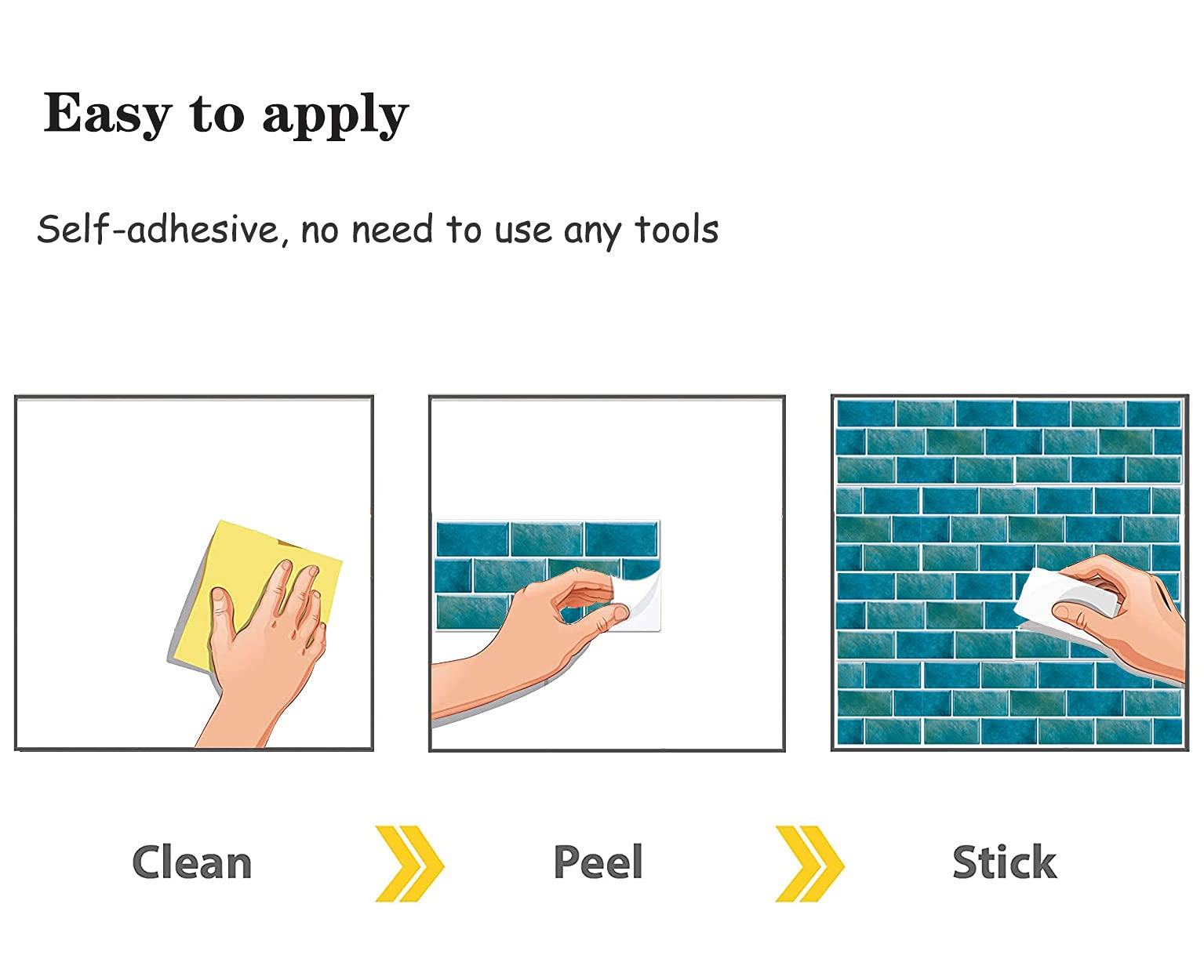 Easy to apply

Self-adhesive, no need to use any tools

Clean

Peel

Stick