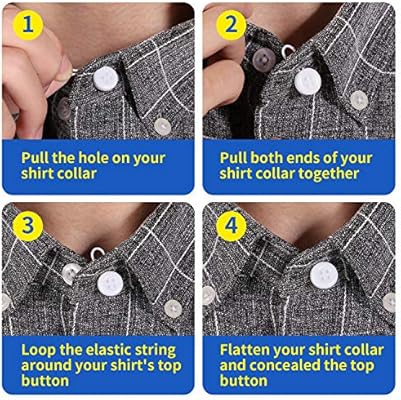 1

Pull the hole on your shirt collar

2

Pull both ends of your shirt collar together

3

Loop the elastic string around your shirt's top button

4

Flatten your shirt collar and concealed the top button