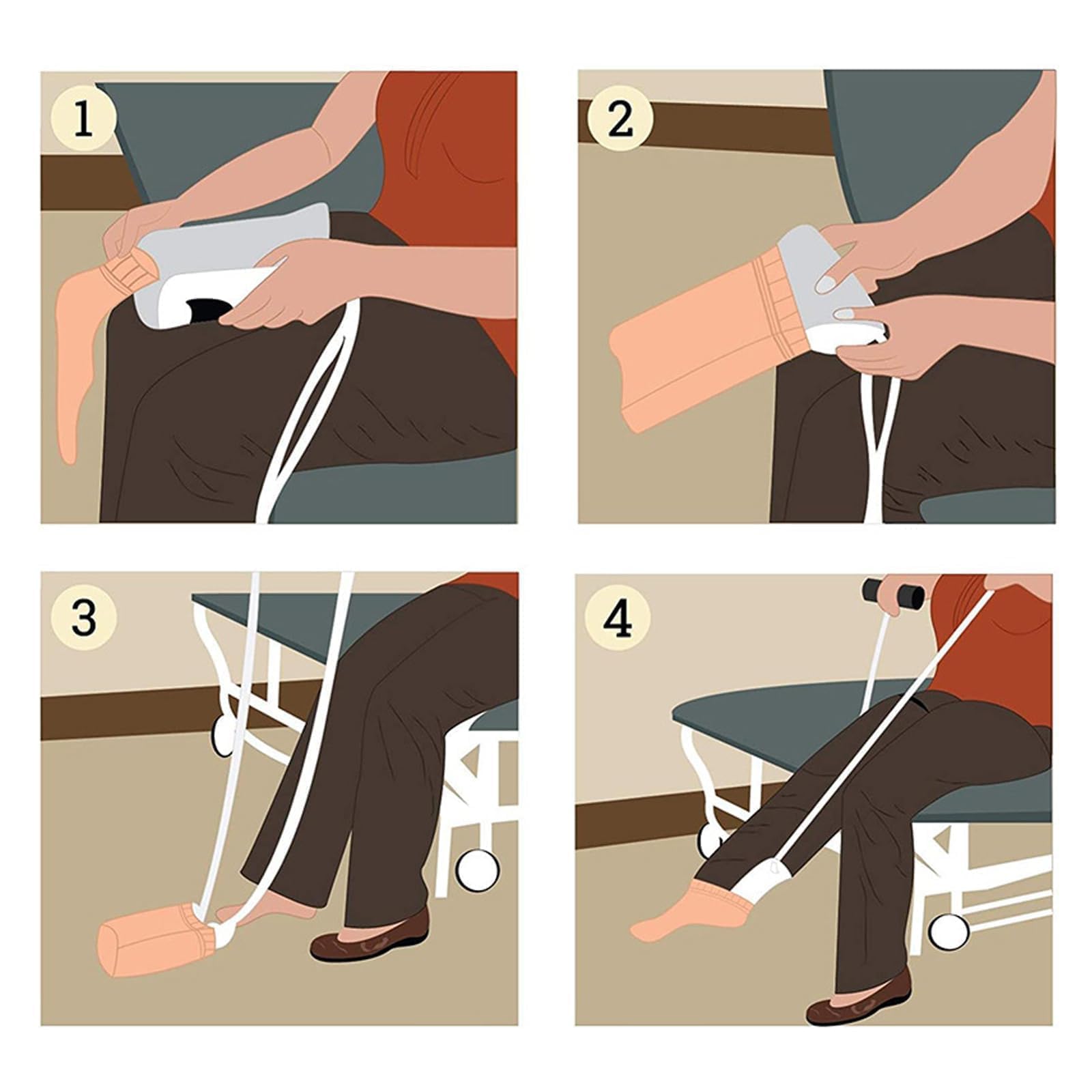 1

2

3

4