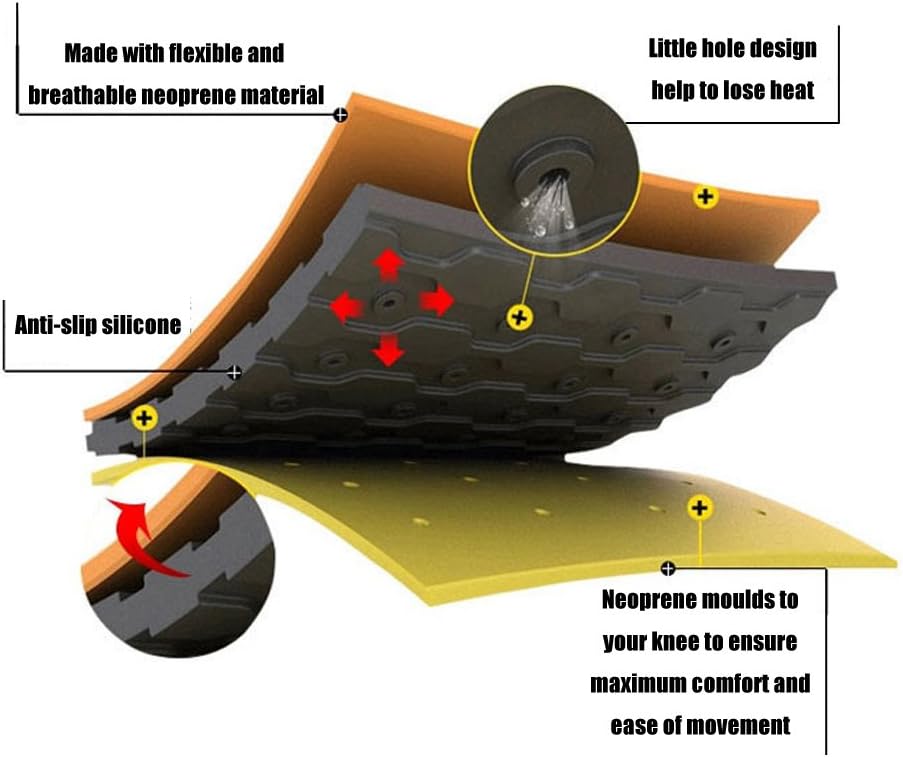 Made with flexible and breathable neoprene material

Little hole design help to lose heat

Anti-slip silicone

Neoprene moulds to your knee to ensure maximum comfort and ease of movement