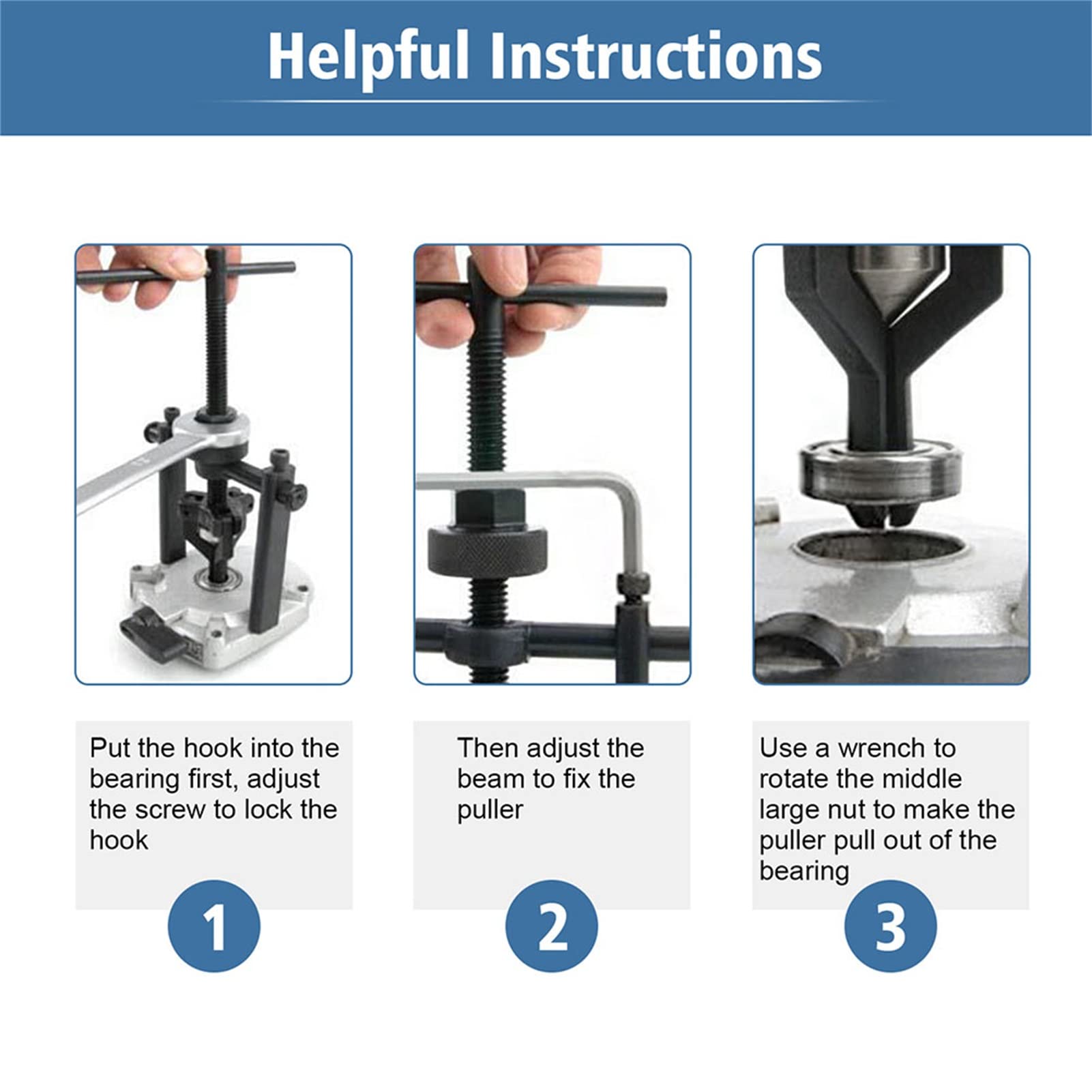 Helpful Instructions

Put the hook into the bearing first, adjust the screw to lock the hook

1

Then adjust the beam to fix the puller

2

Use a wrench to rotate the middle large nut to make the puller pull out of the bearing

3