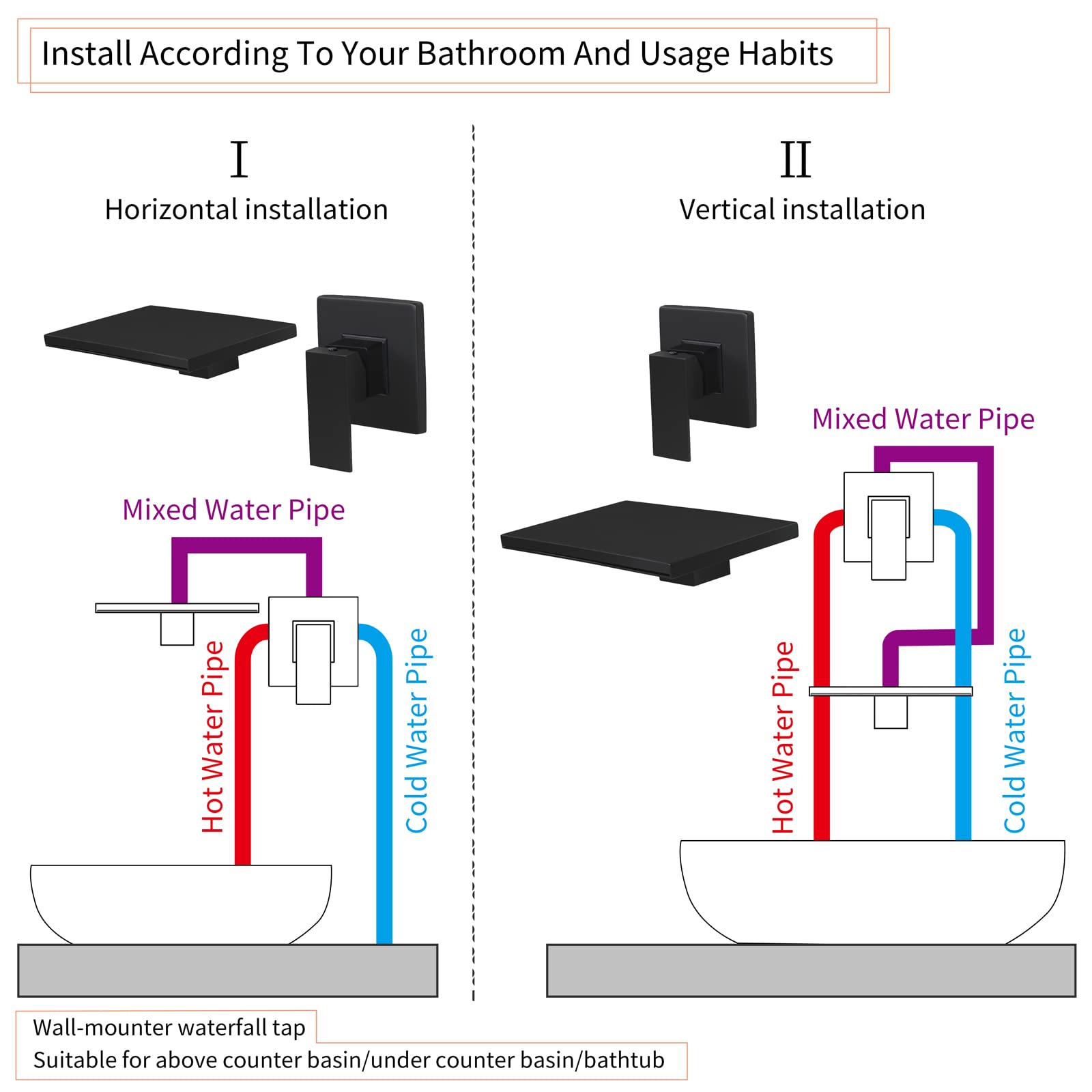 Install According To Your Bathroom And Usage Habits

I
Horizontal installation

Mixed Water Pipe

Hot Water Pipe

Cold Water Pipe

II
Vertical installation

Mixed Water Pipe

Hot Water Pipe

Cold Water Pipe

Wall-mounter waterfall tap
Suitable for above counter basin/under counter basin/bathtub